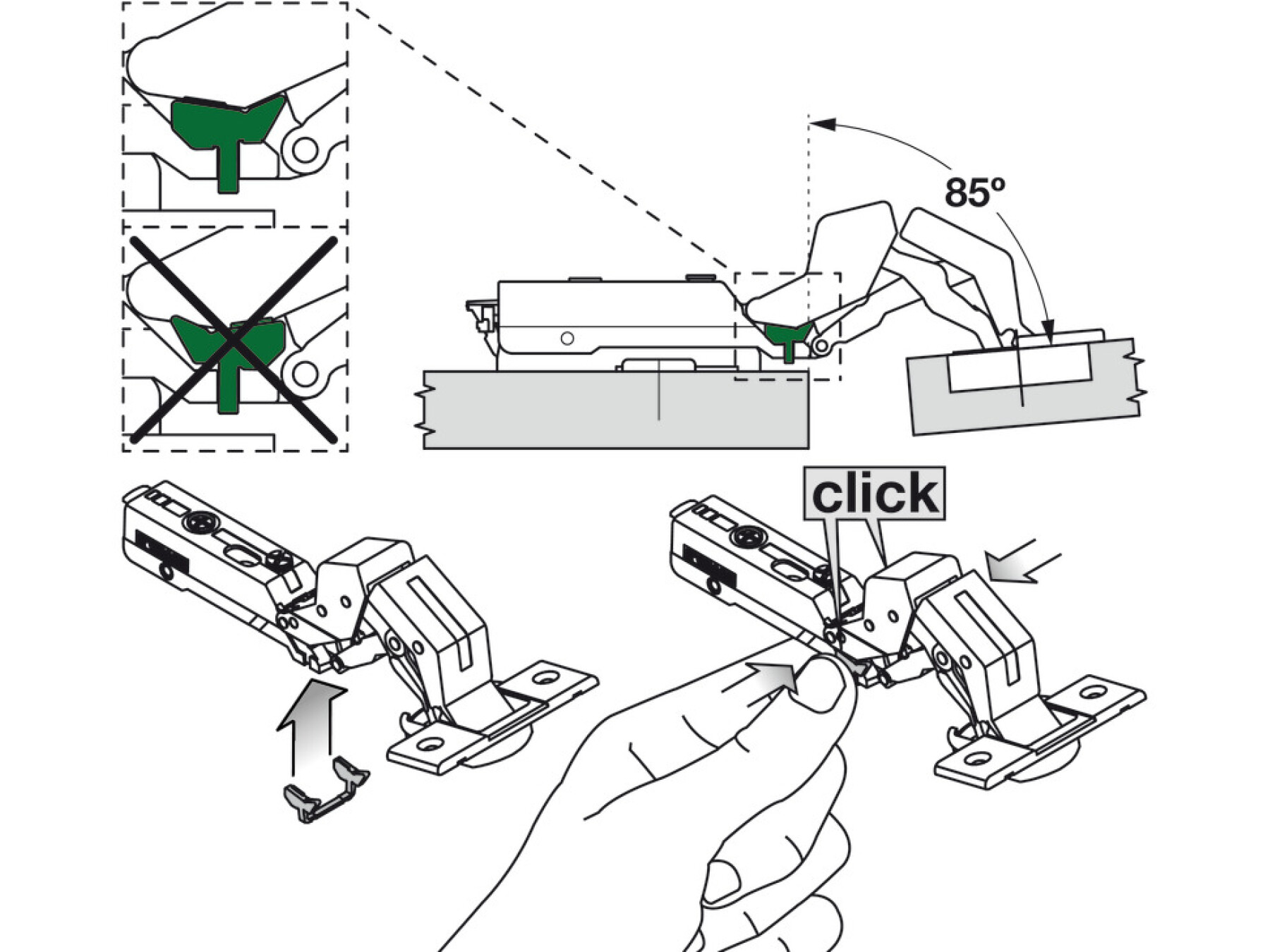 85°

click