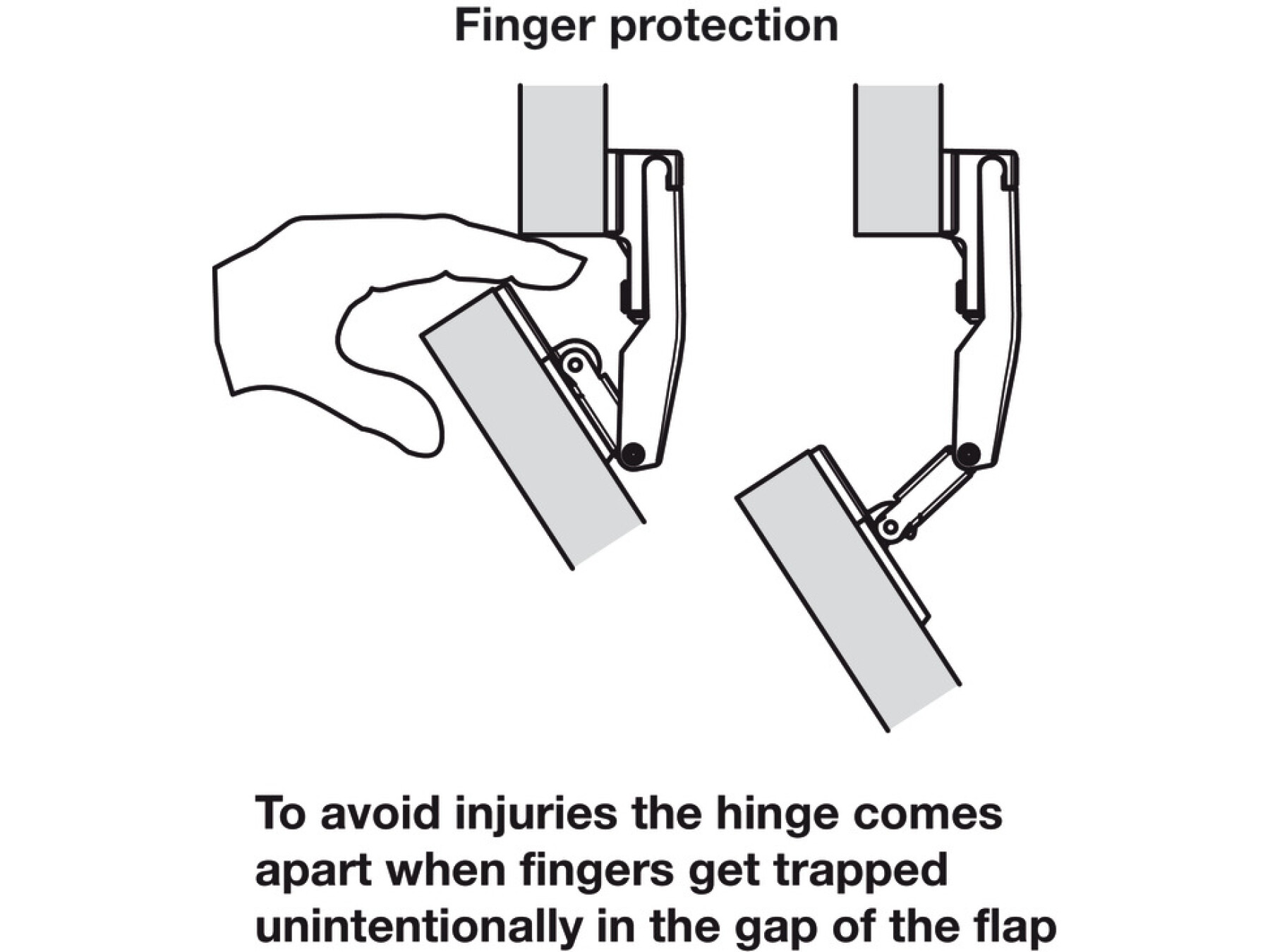 Finger protection

To avoid injuries the hinge comes apart when fingers get trapped unintentionally in the gap of the flap