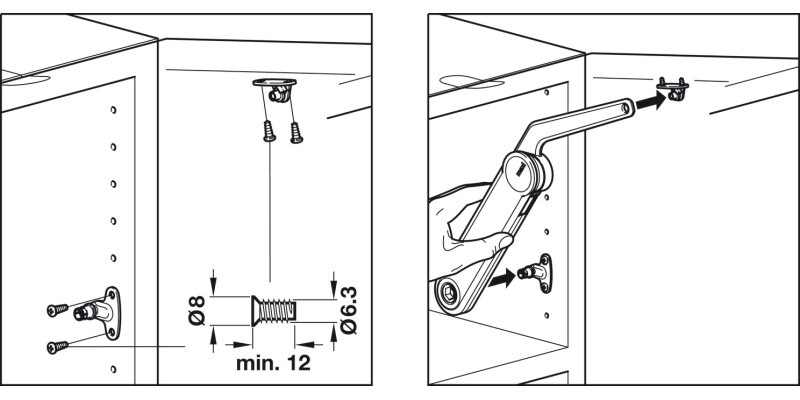 Ø8
Ø6.3
min. 12