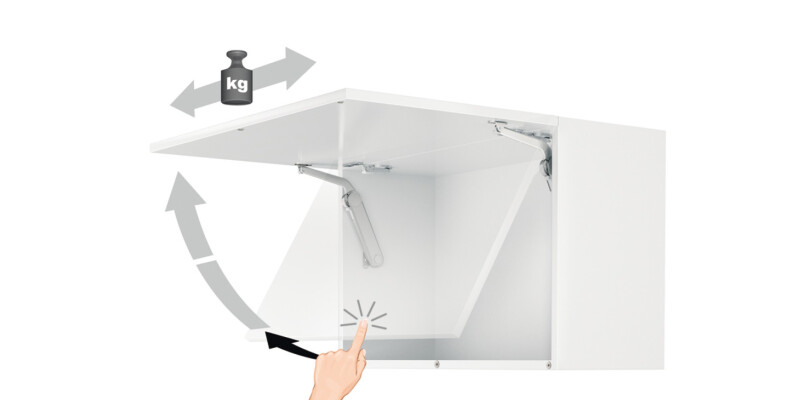 kg