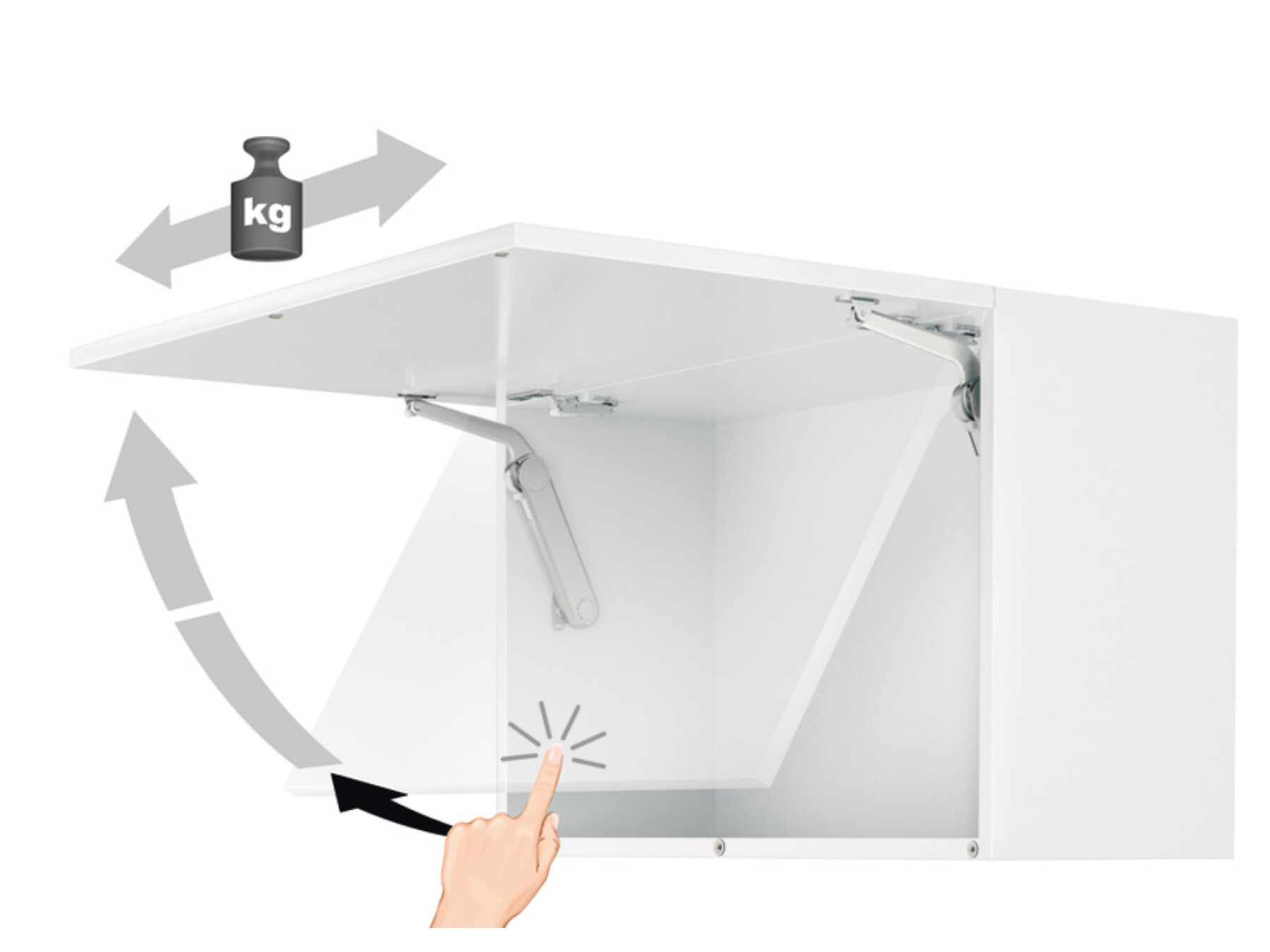 kg