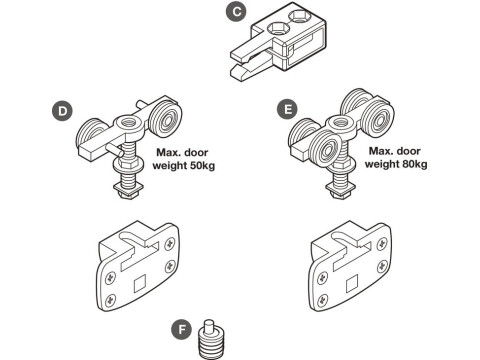 C

D

Max. door weight 50kg

E

Max. door weight 80kg

F