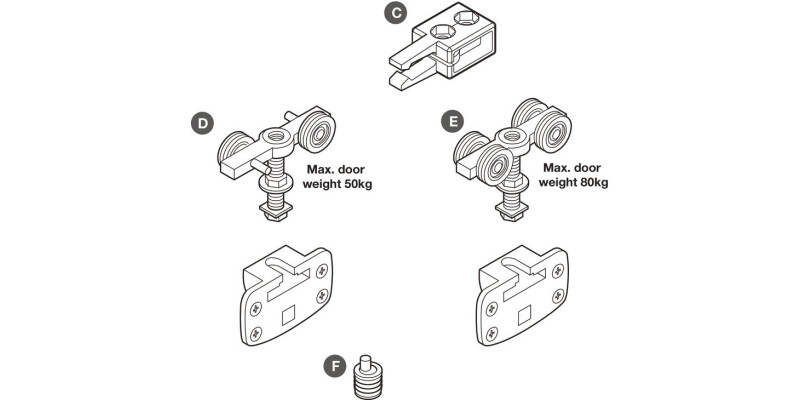 C

D

Max. door weight 50kg

E

Max. door weight 80kg

F