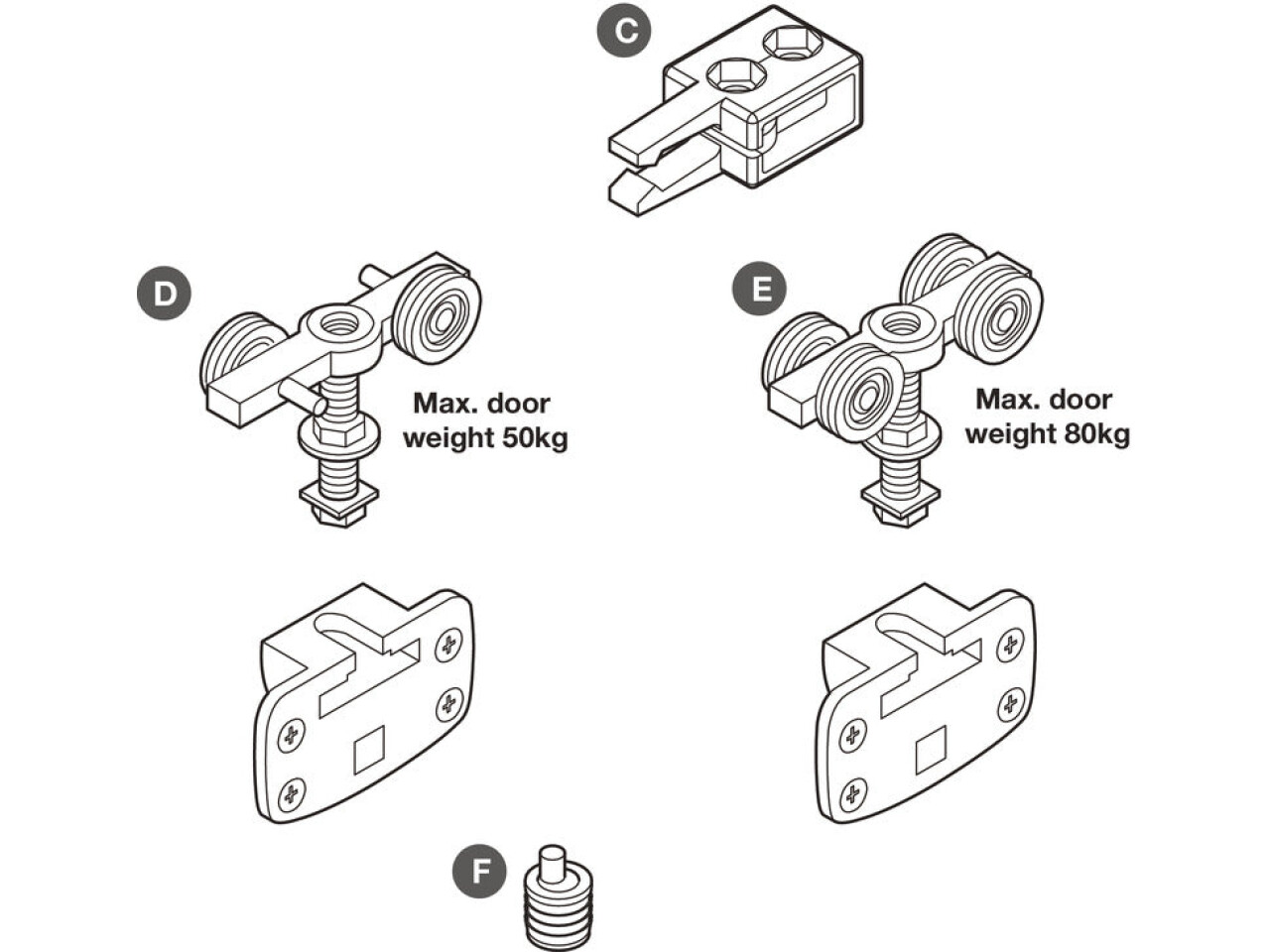 C

D

Max. door weight 50kg

E

Max. door weight 80kg

F