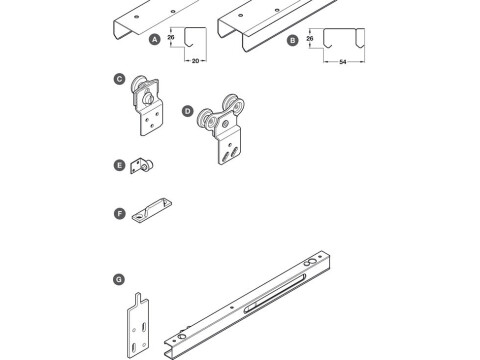 A
26
20
B
26
54
C
D
E
F
G