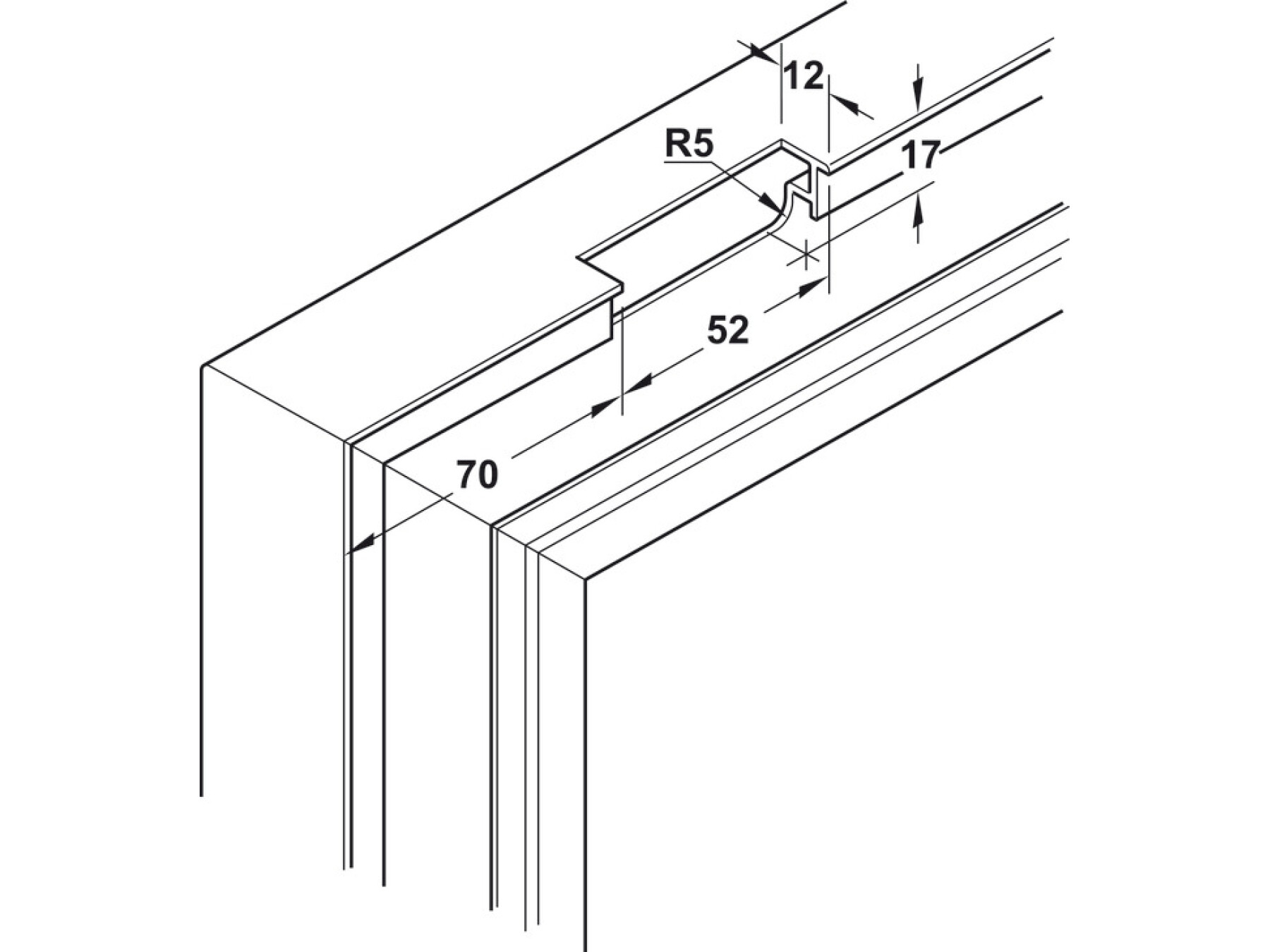 12
R5
17
52
70