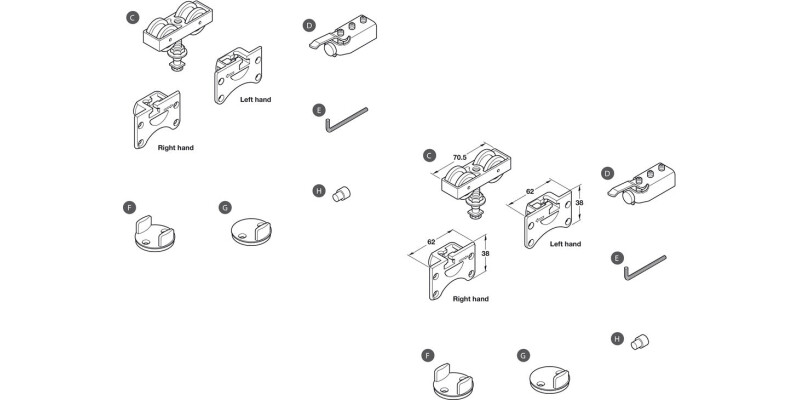 C

D

Left hand

E

Right hand

H

F

G

C

70.5

D

62

38

Left hand

62

38

E

Right hand

H

F

G