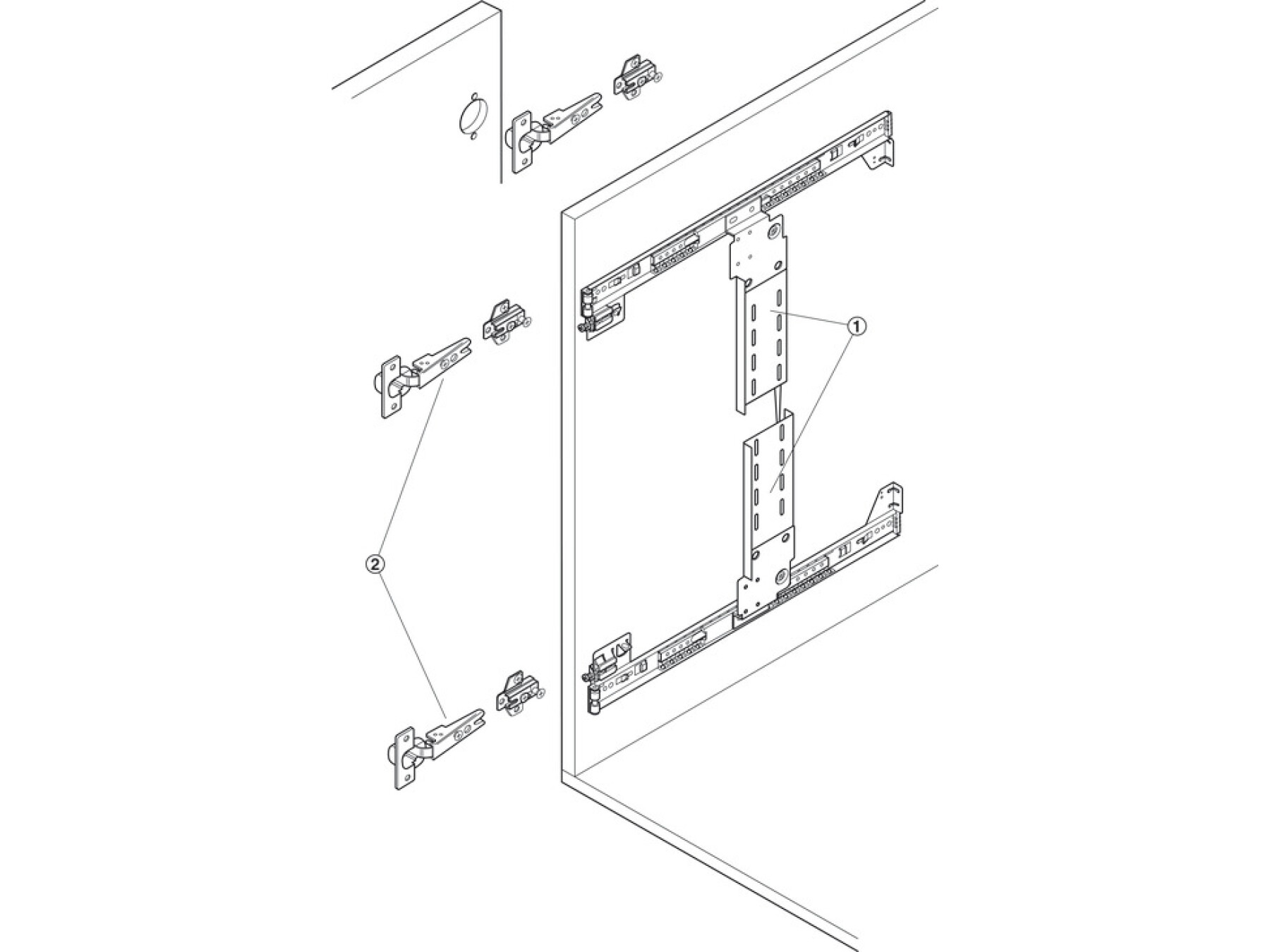 ①

②