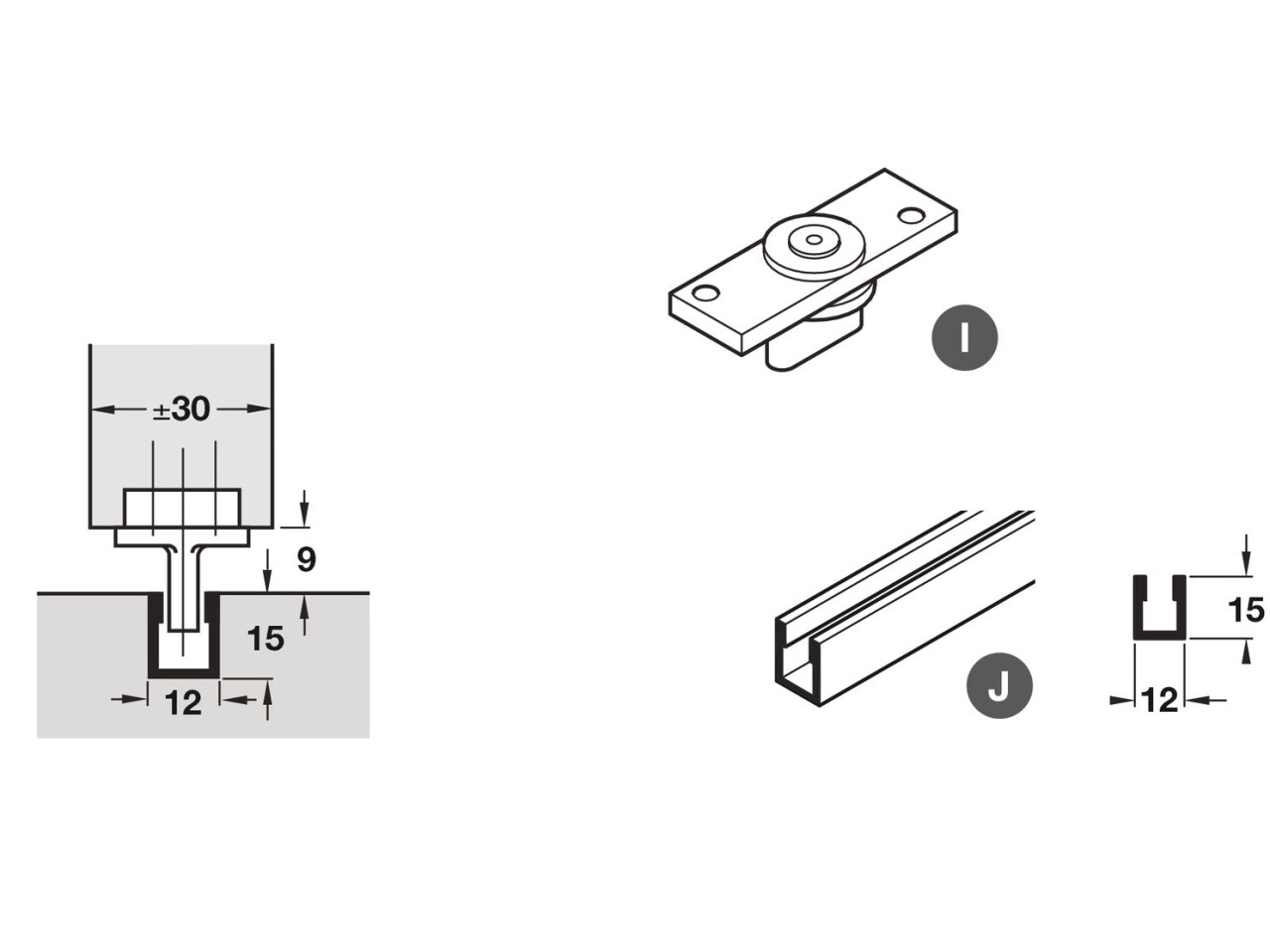 ±30

9

15

12

I

J

15

12