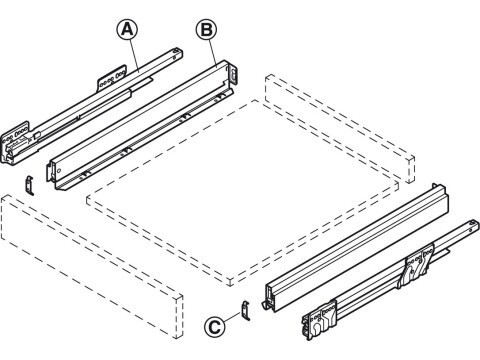 A
B
C