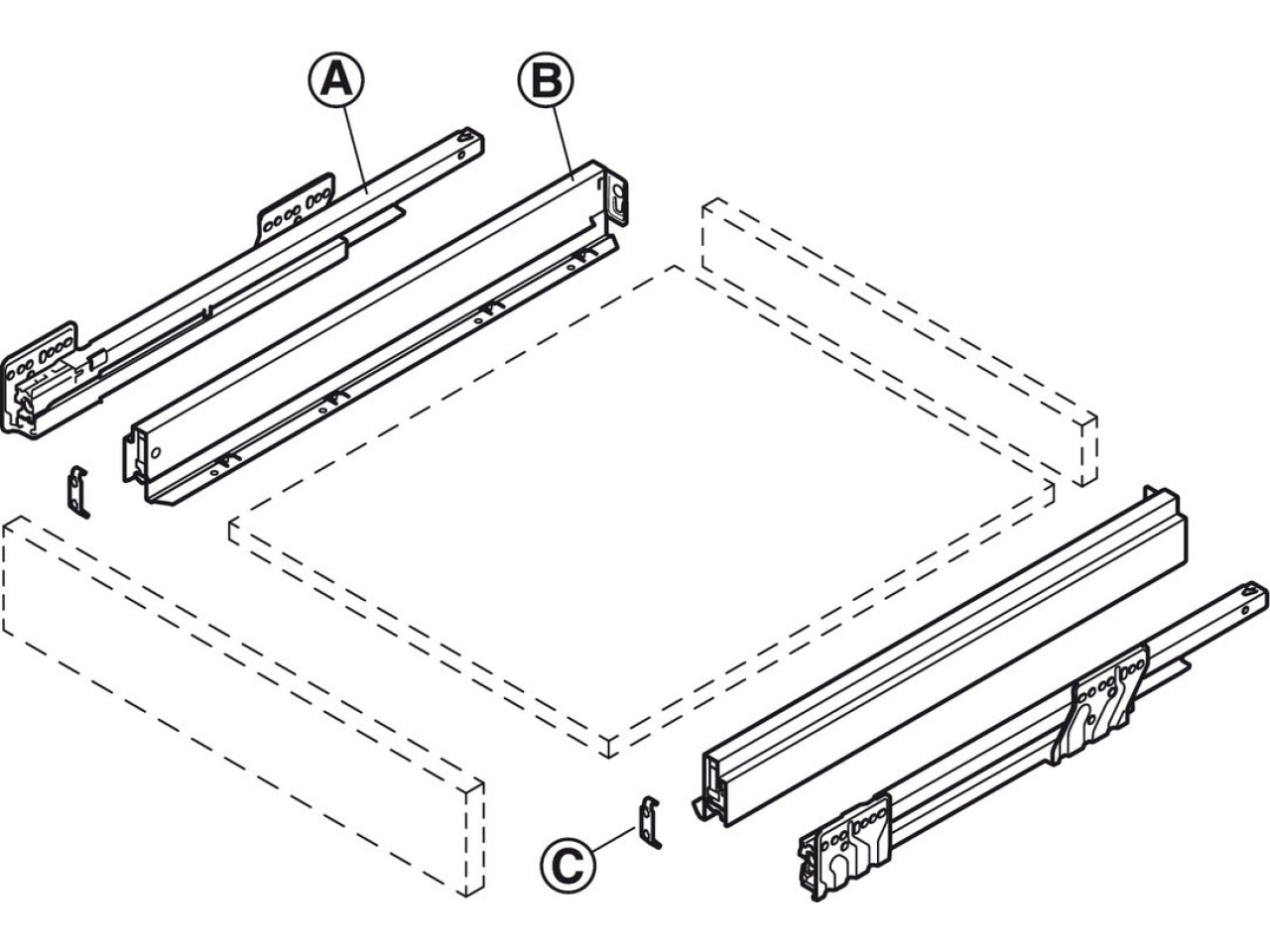 A
B
C