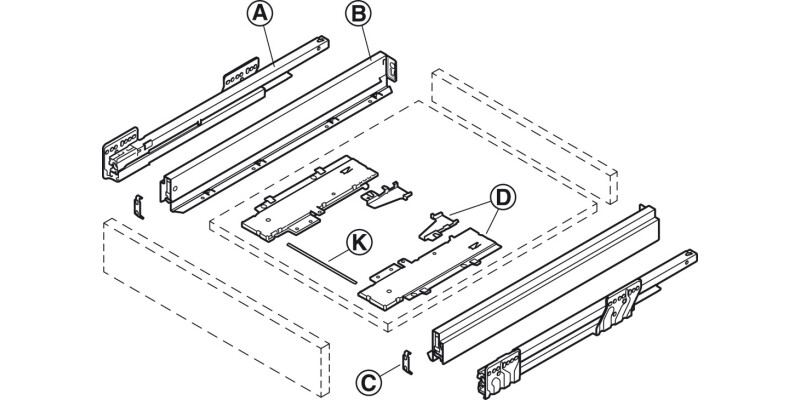 A
B
D
K
C