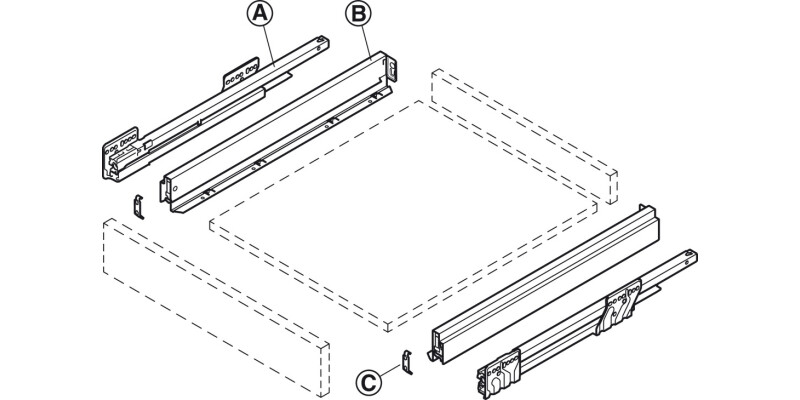 A
B
C