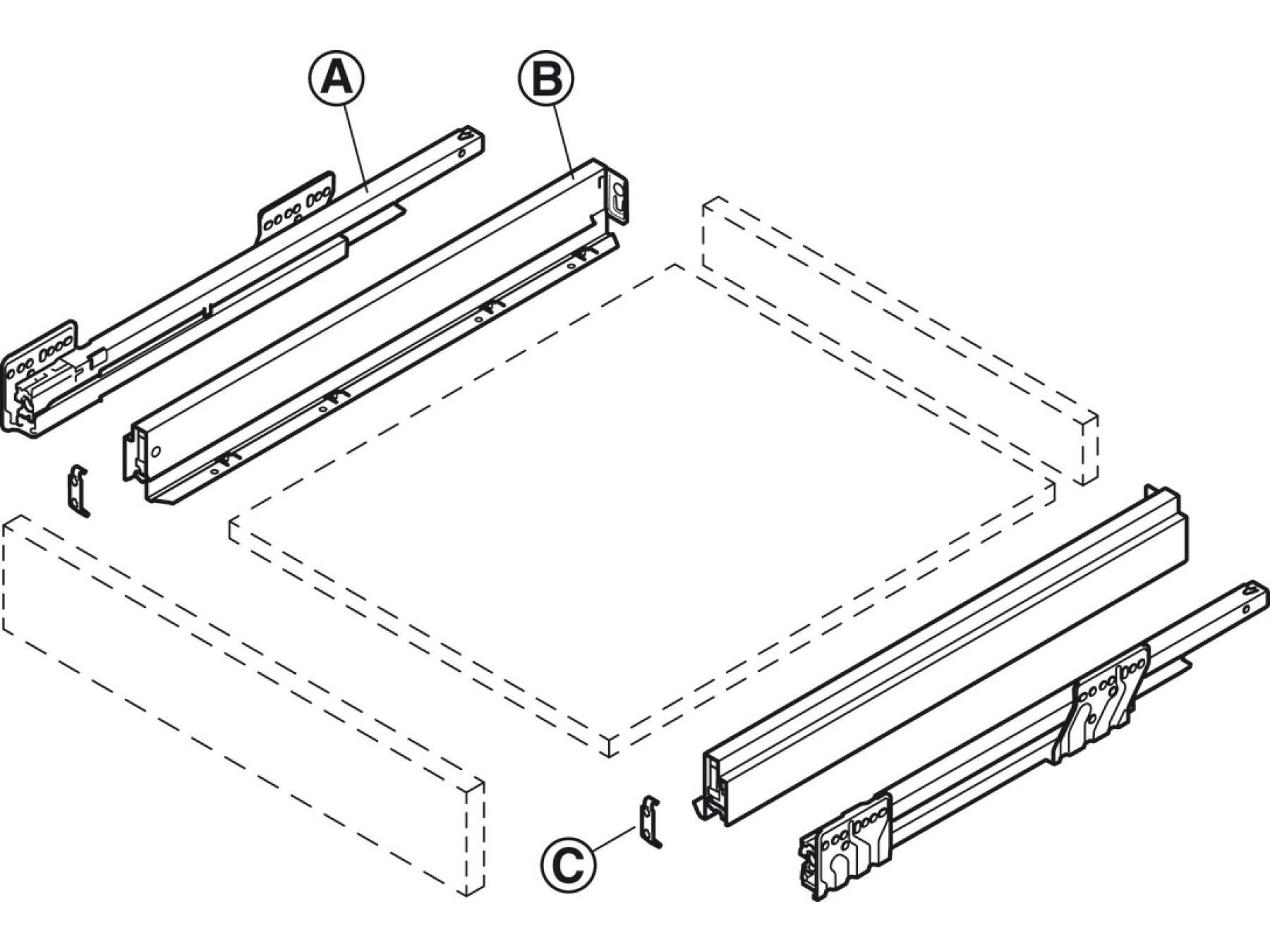 A
B
C