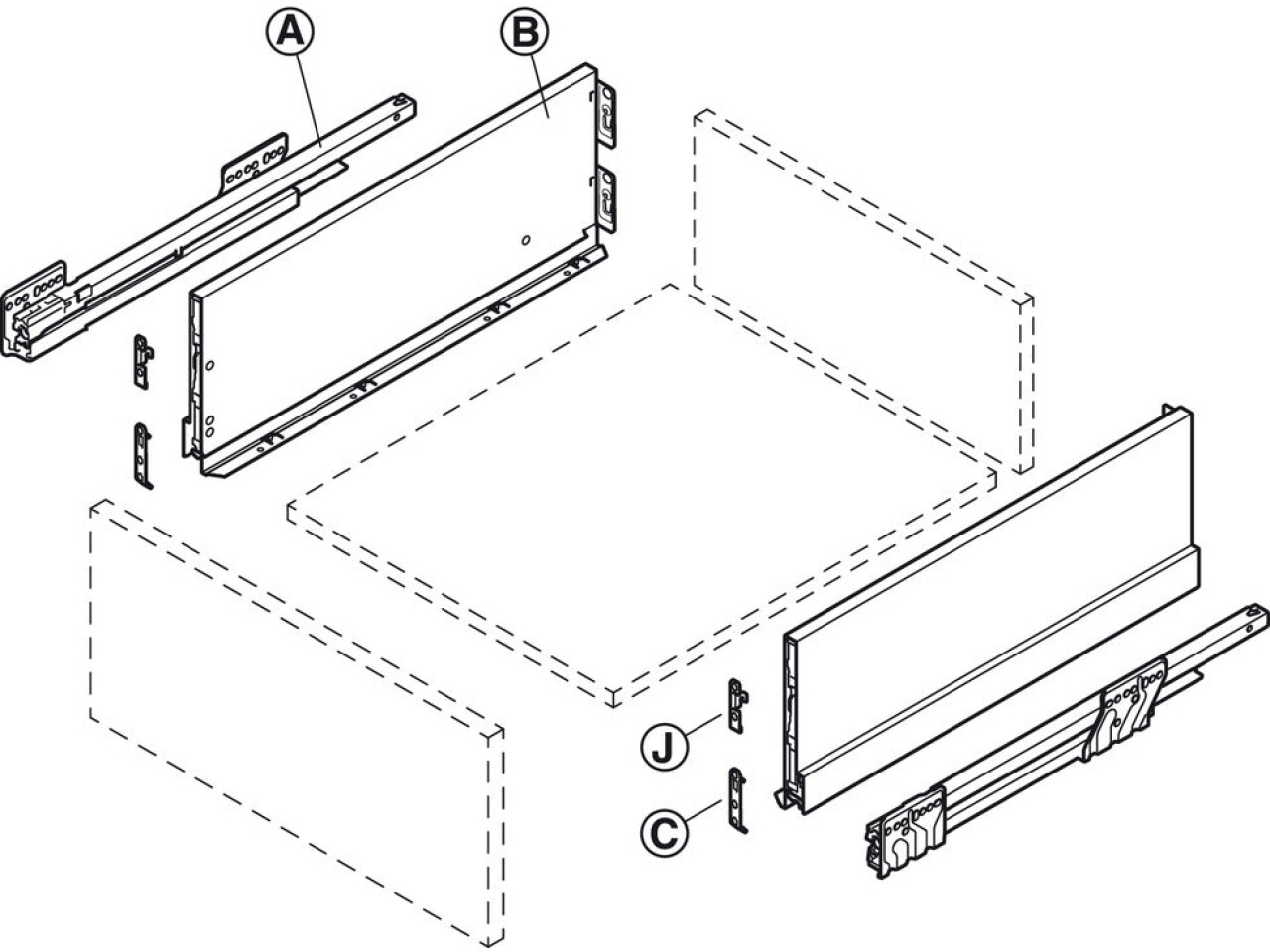 A
B
J
C