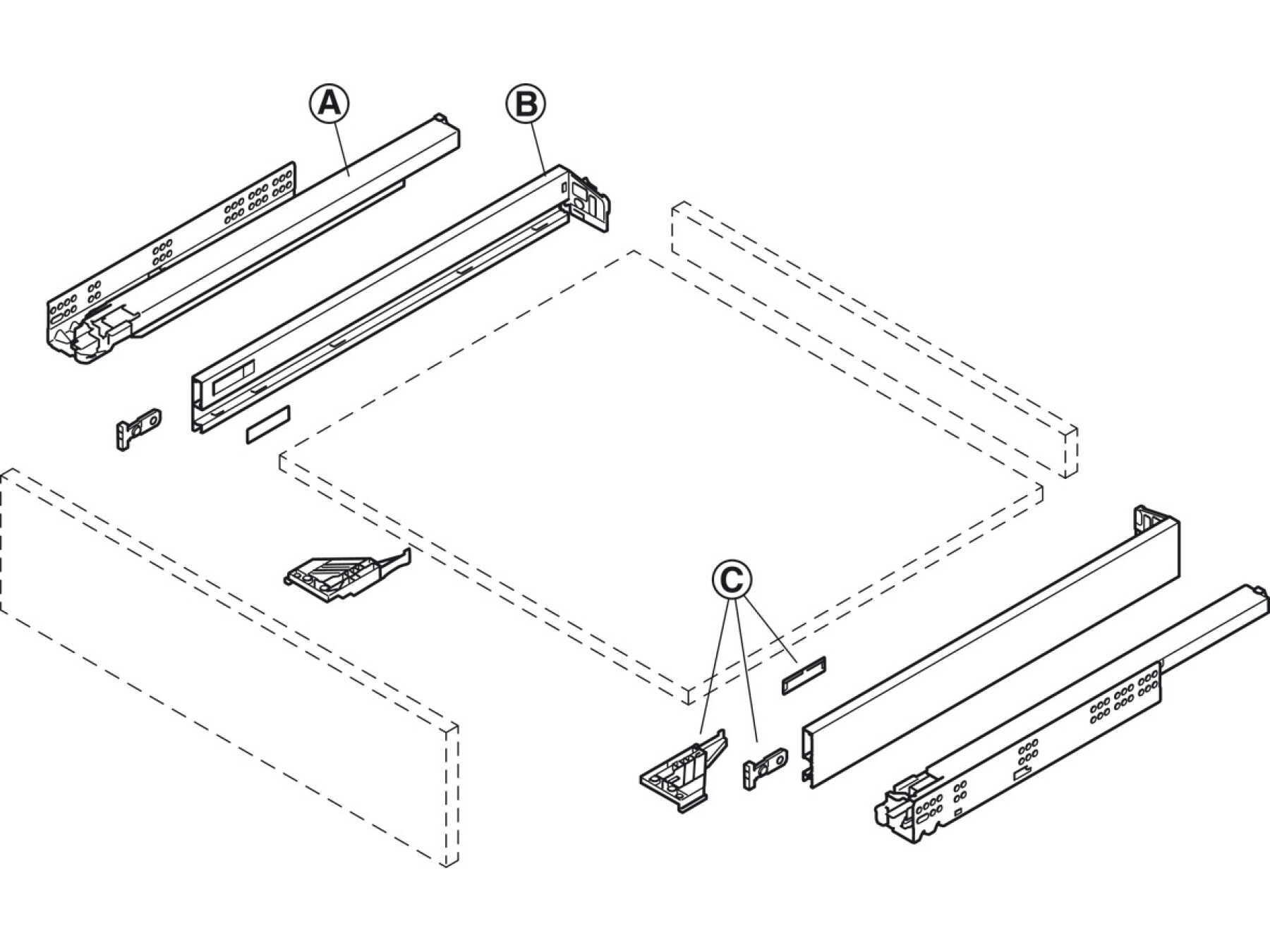 A

B

C