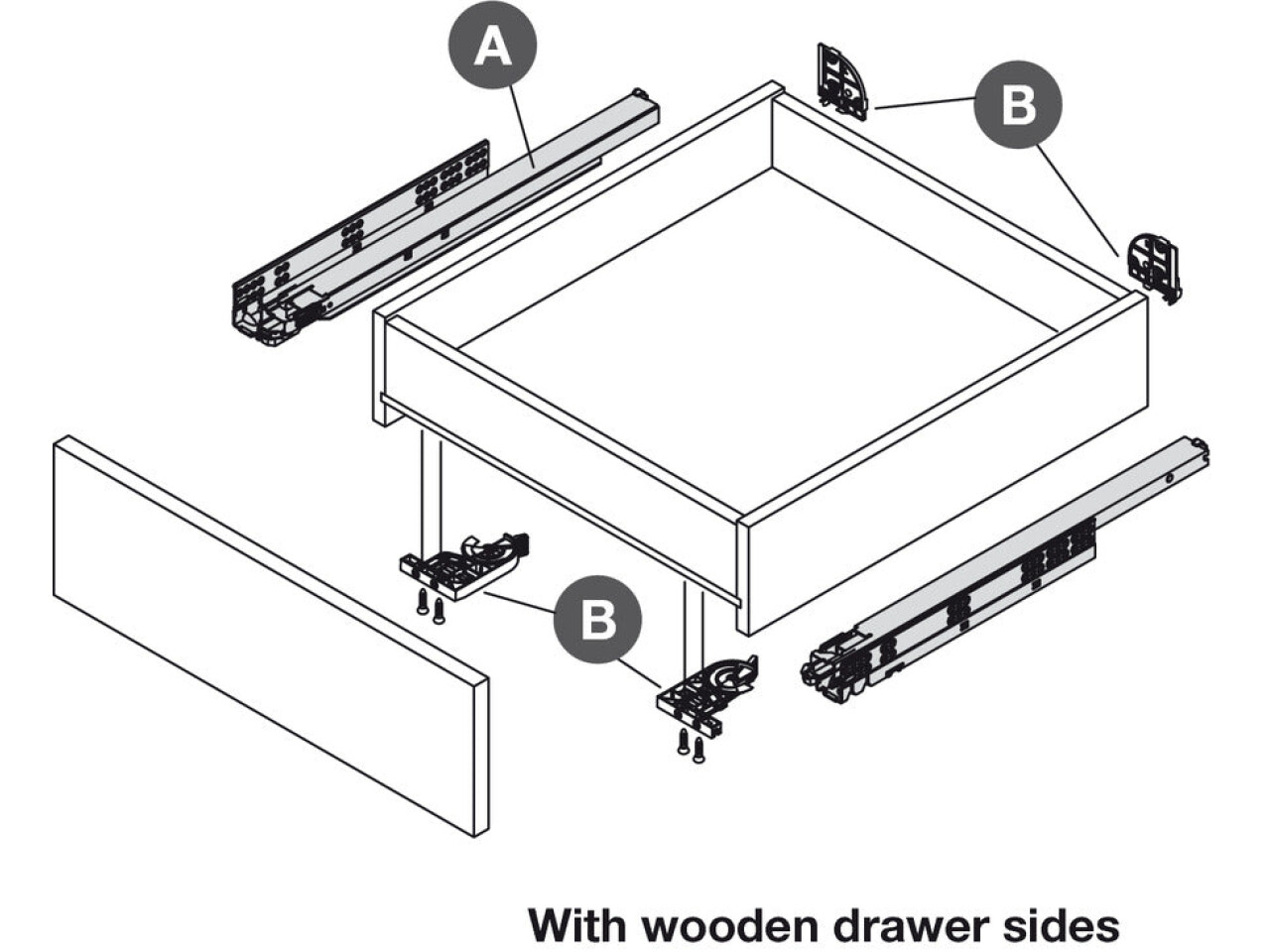 A

B

B

With wooden drawer sides