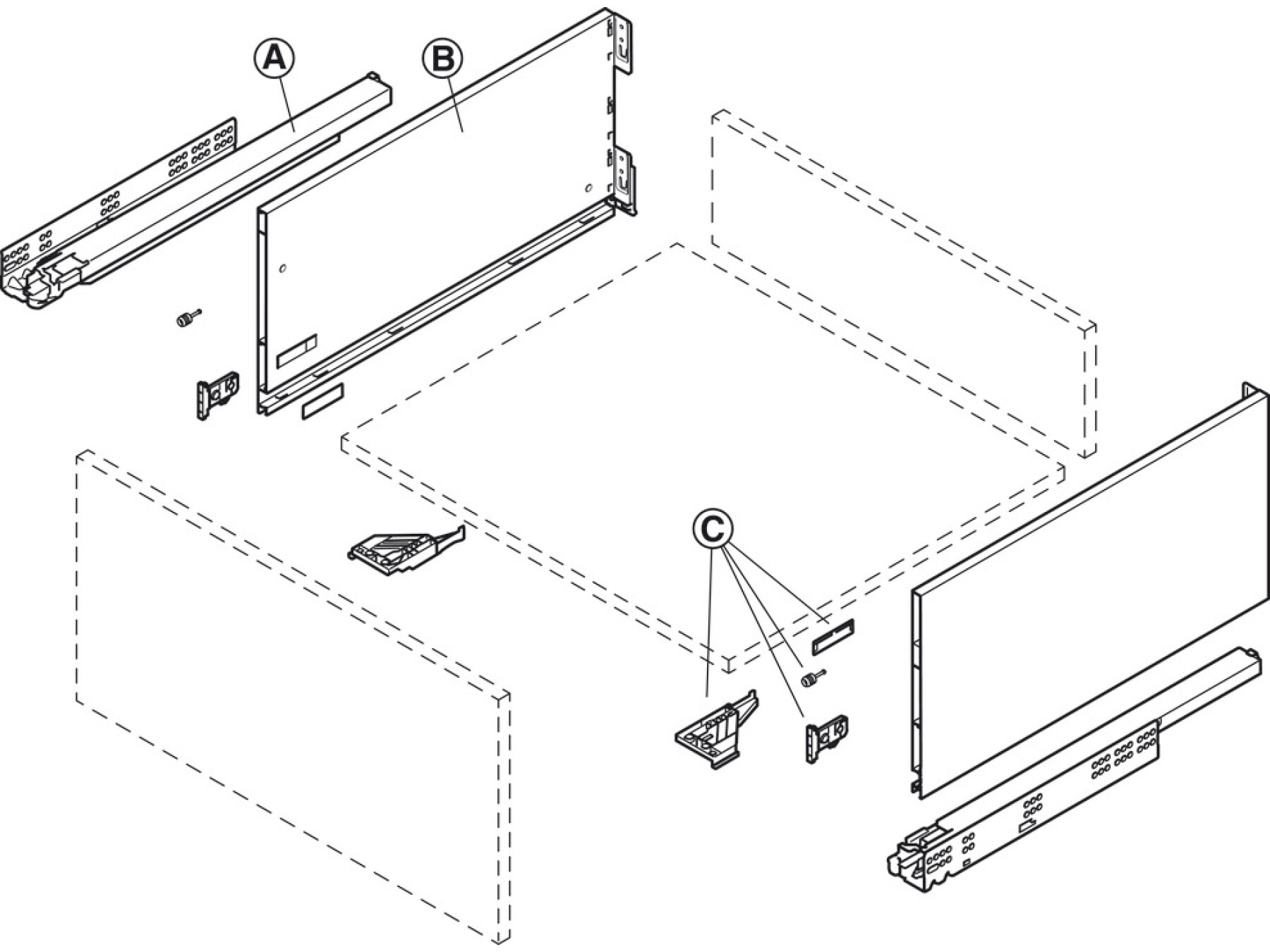 A
B
C