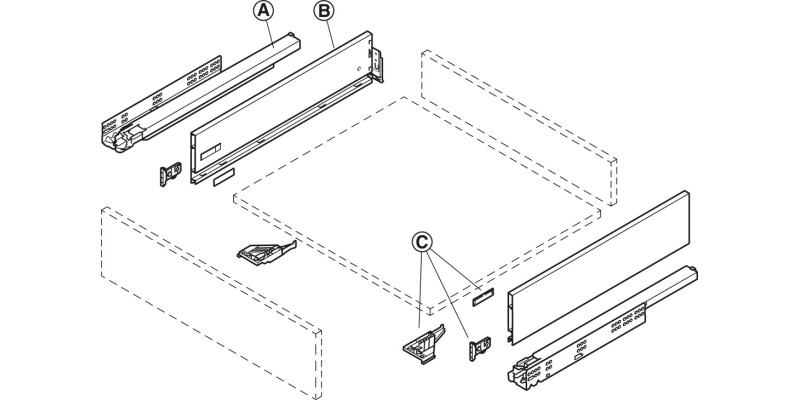 A
B
C