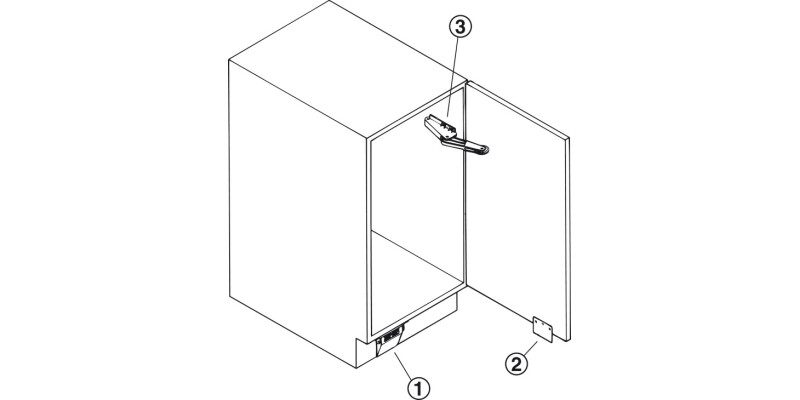 3
2
1