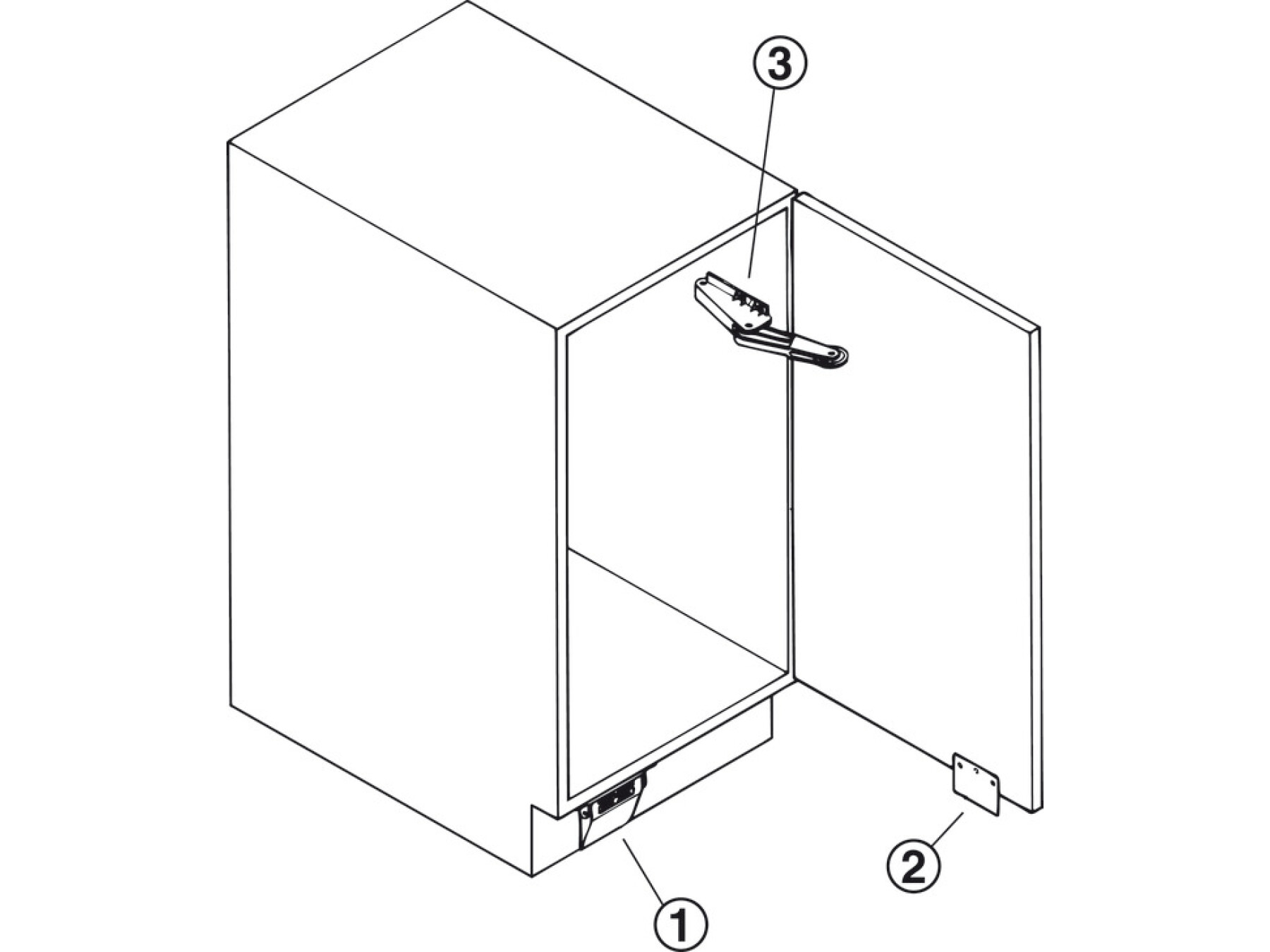 3

2

1