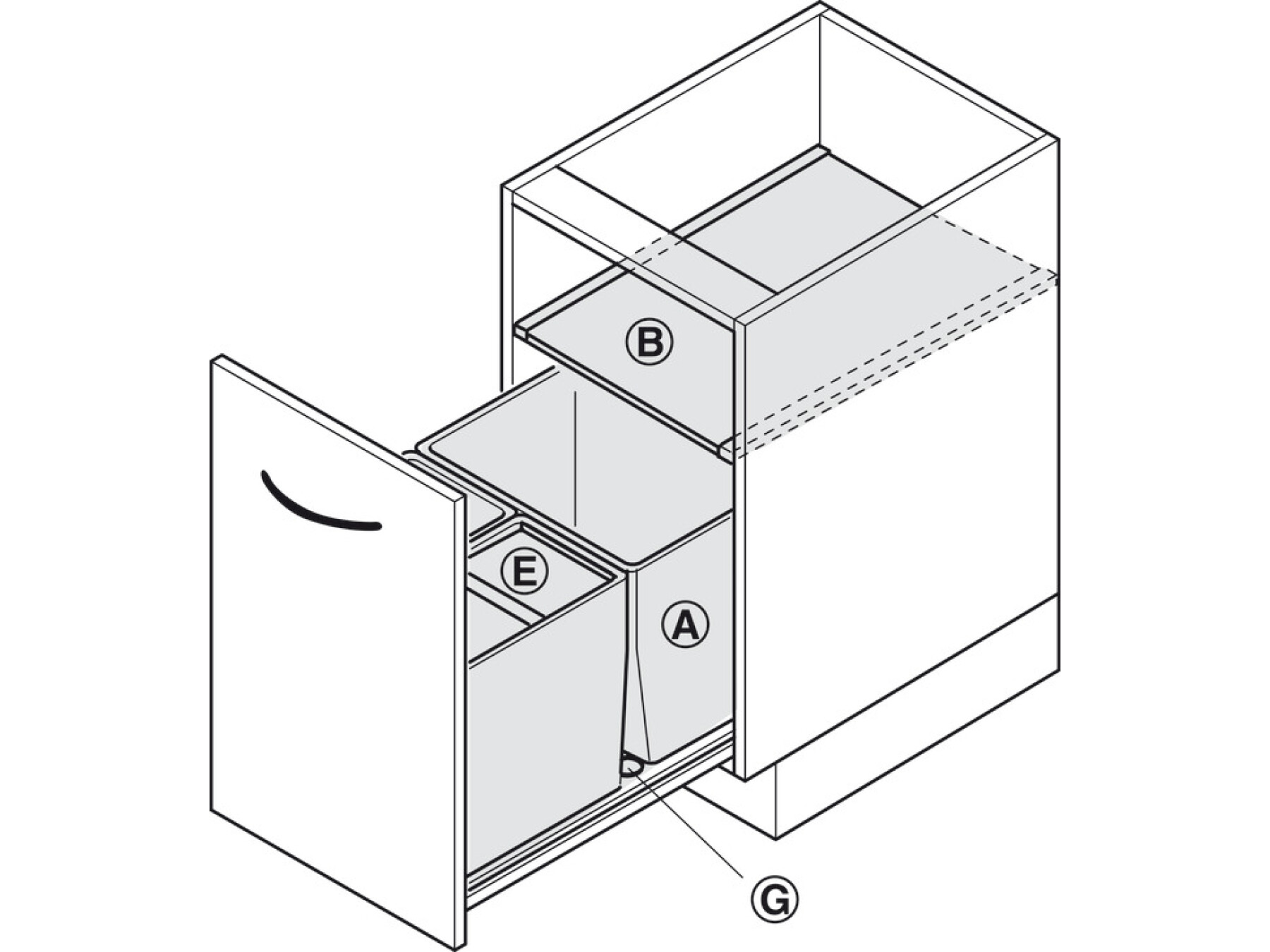 B
E
A
G