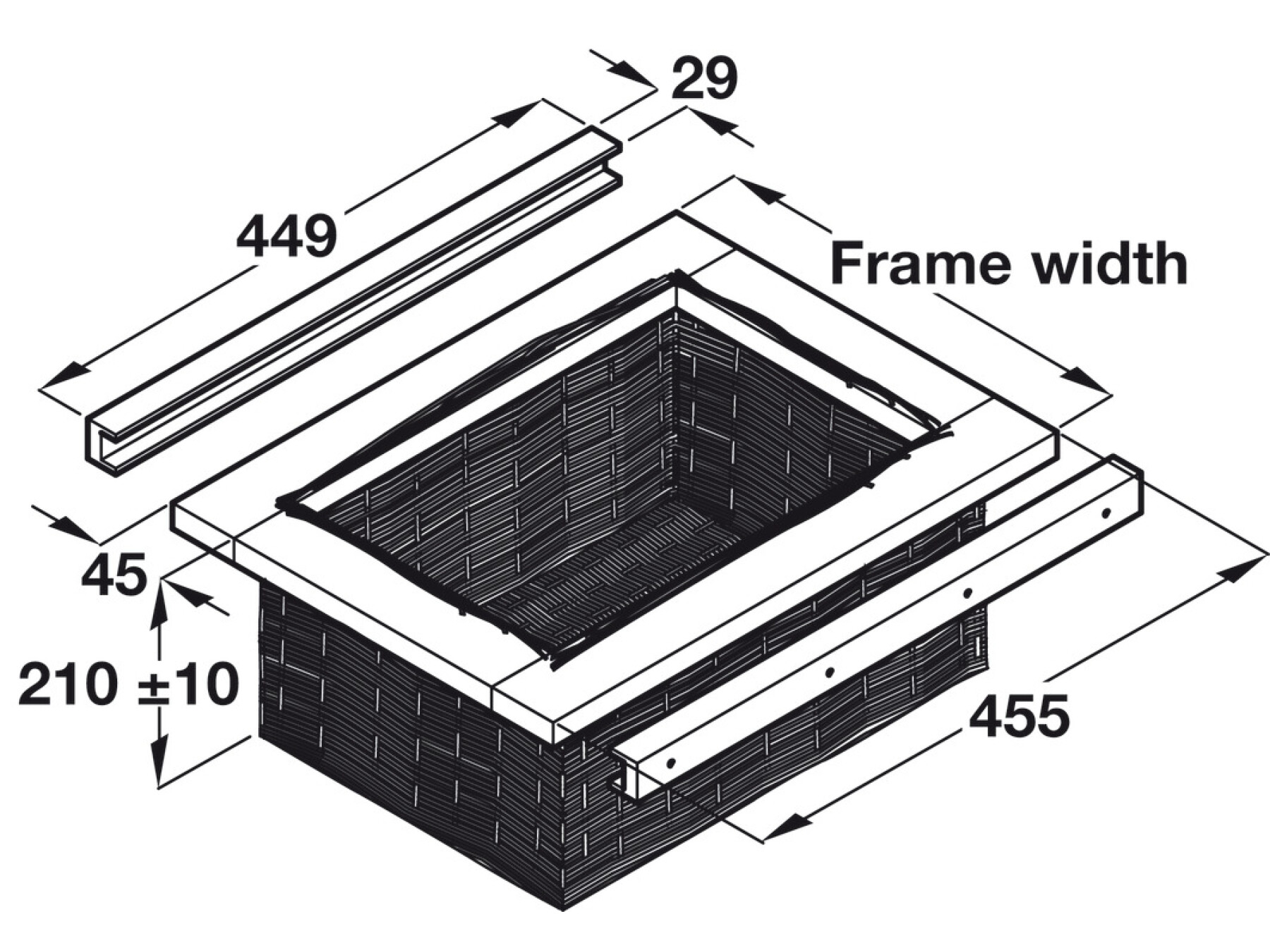 29

449

Frame width

45

210 ±10

455