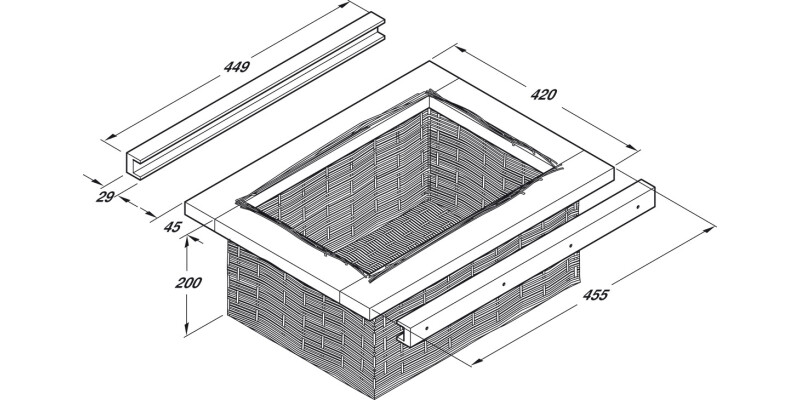 449
420
29
45
200
455