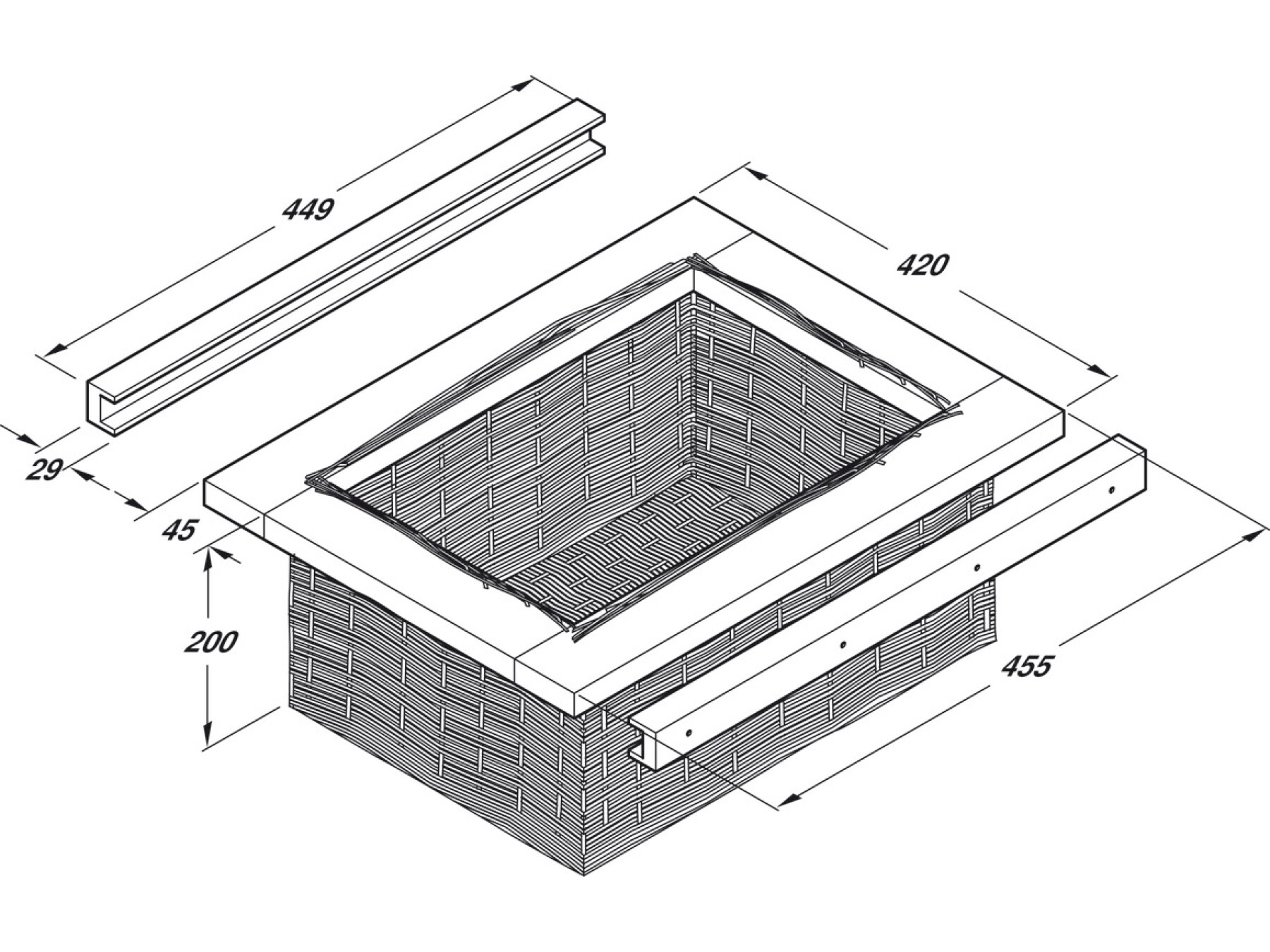 449

420

29

45

200

455