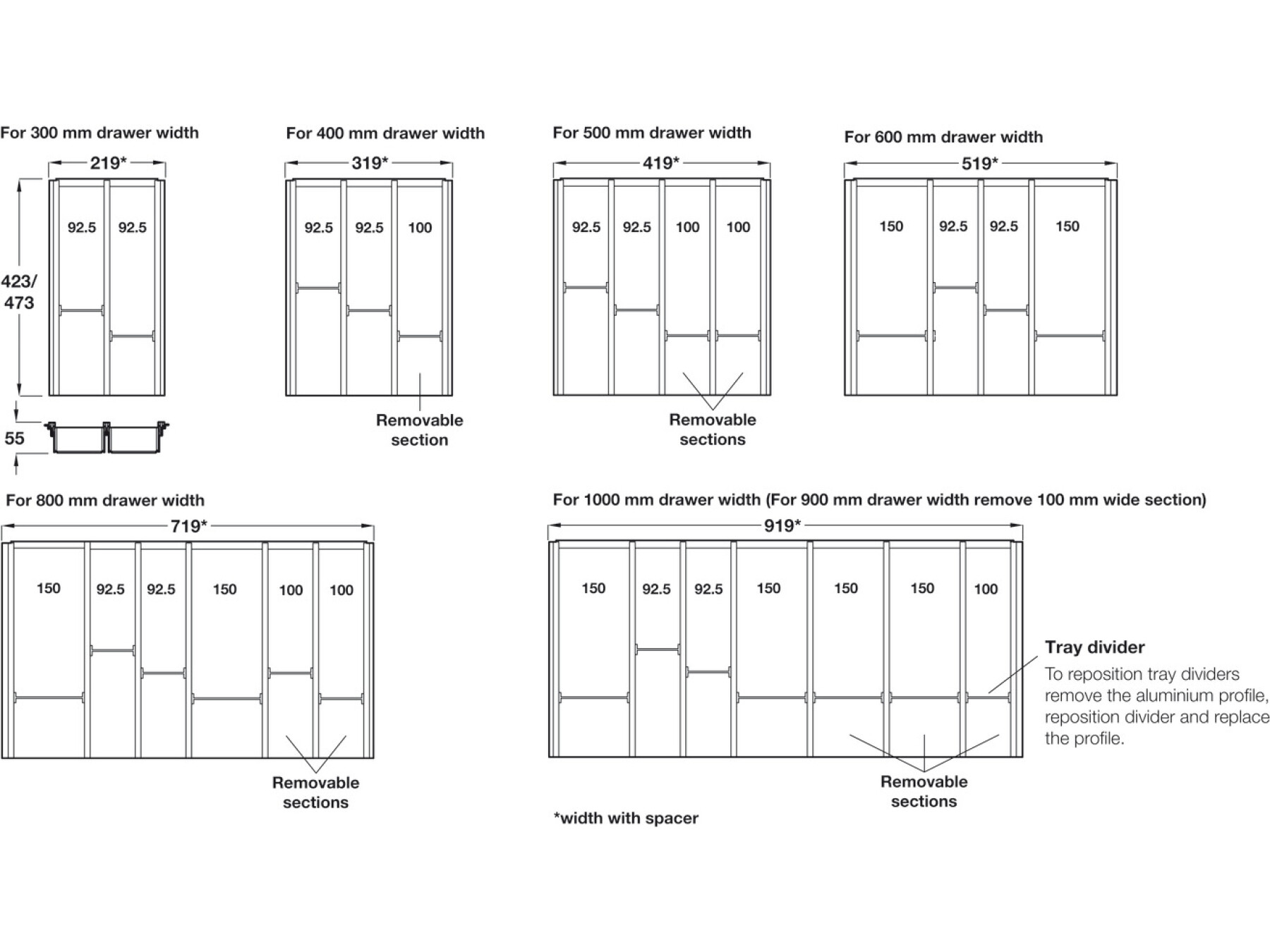 For 300 mm drawer width

219*

92.5 92.5

423/
473

55

For 400 mm drawer width

319*

92.5 92.5 100

Removable section

For 500 mm drawer width

419*

92.5 92.5 100 100

Removable sections

For 600 mm drawer width

519*

150 92.5 92.5 150

For 800 mm drawer width

719*

150 92.5 92.5 150 100 100

Removable sections

For 1000 mm drawer width (For 900 mm drawer width remove 100 mm wide section)

919*

150 92.5 92.5 150 150 150 100

Tray divider
To reposition tray dividers remove the aluminium profile, reposition divider and replace the profile.

Removable sections

*width with spacer