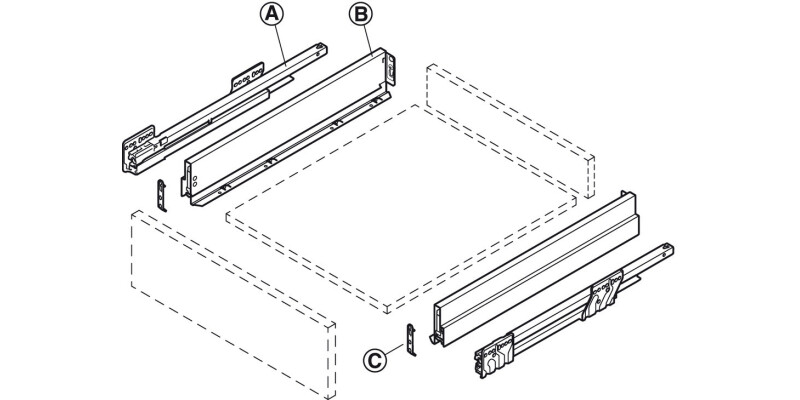 A
B
C