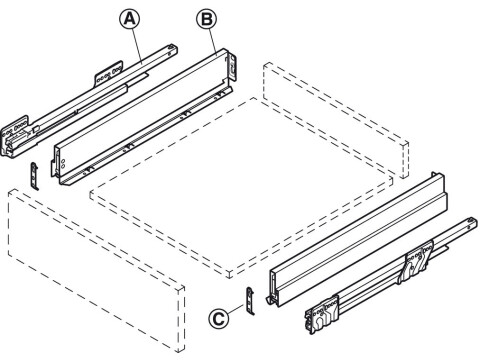 A
B
C