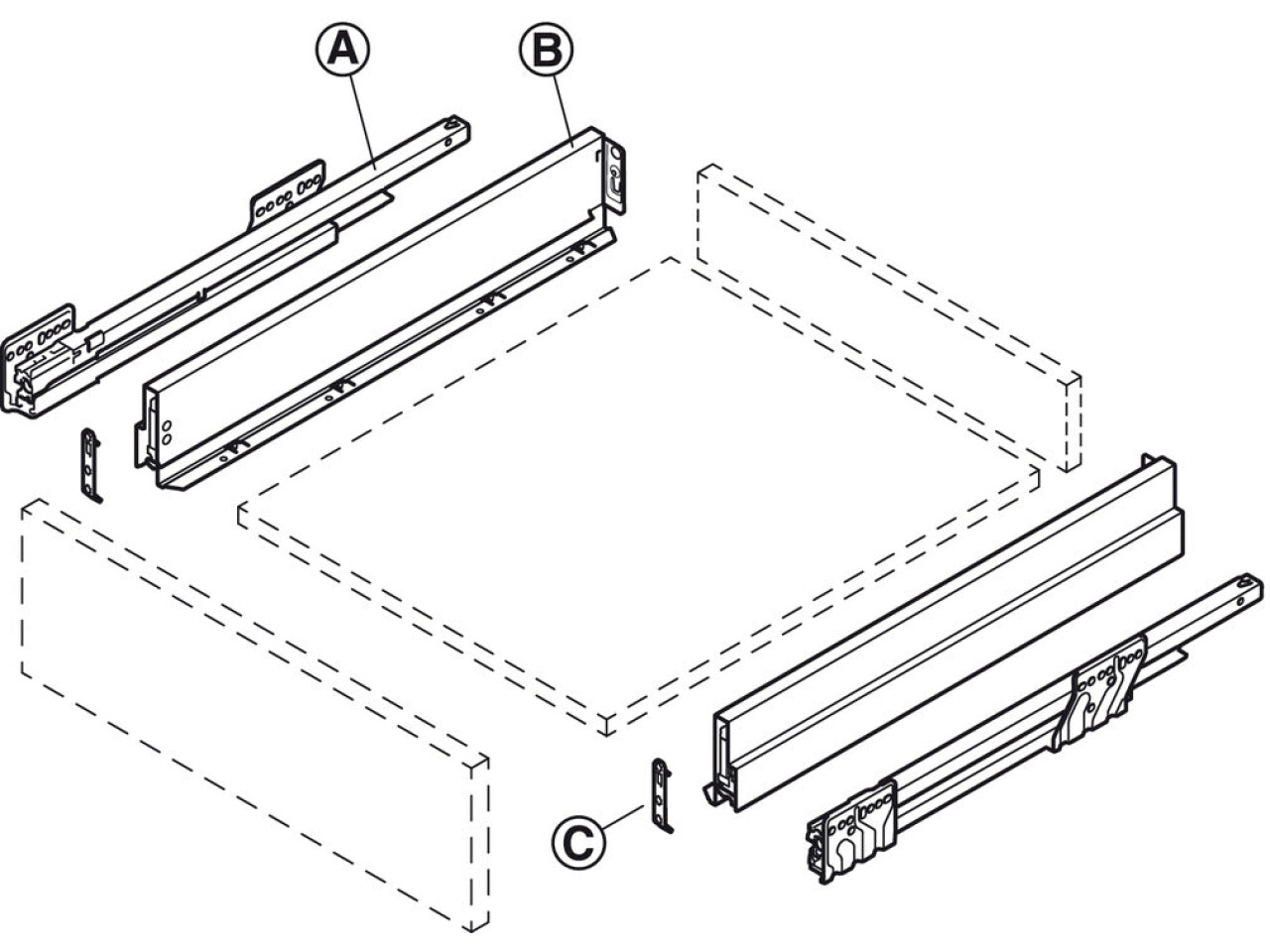 A
B
C