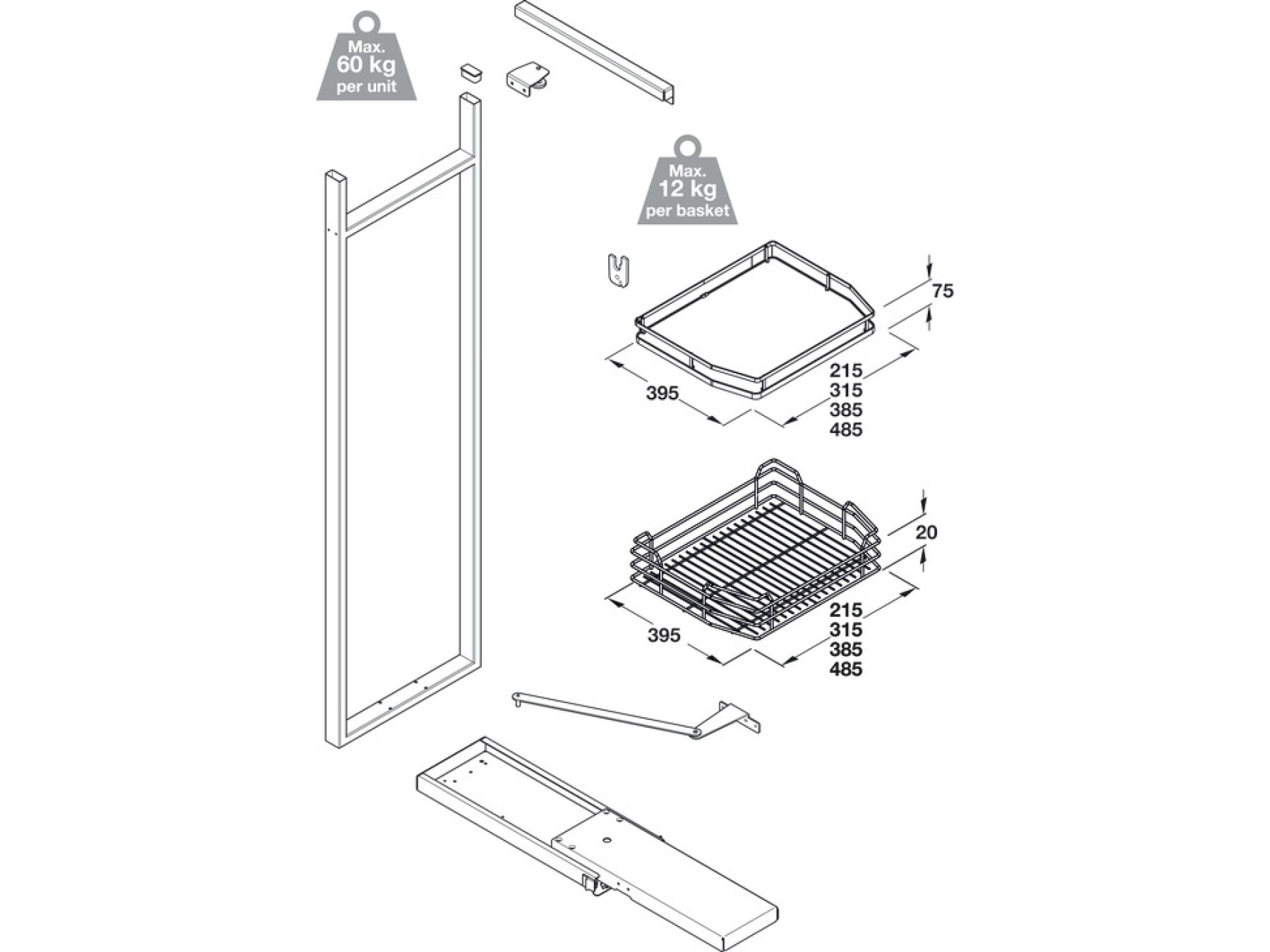 Max.
60 kg
per unit

Max.
12 kg
per basket

75

395

215
315
385
485

20

395

215
315
385
485