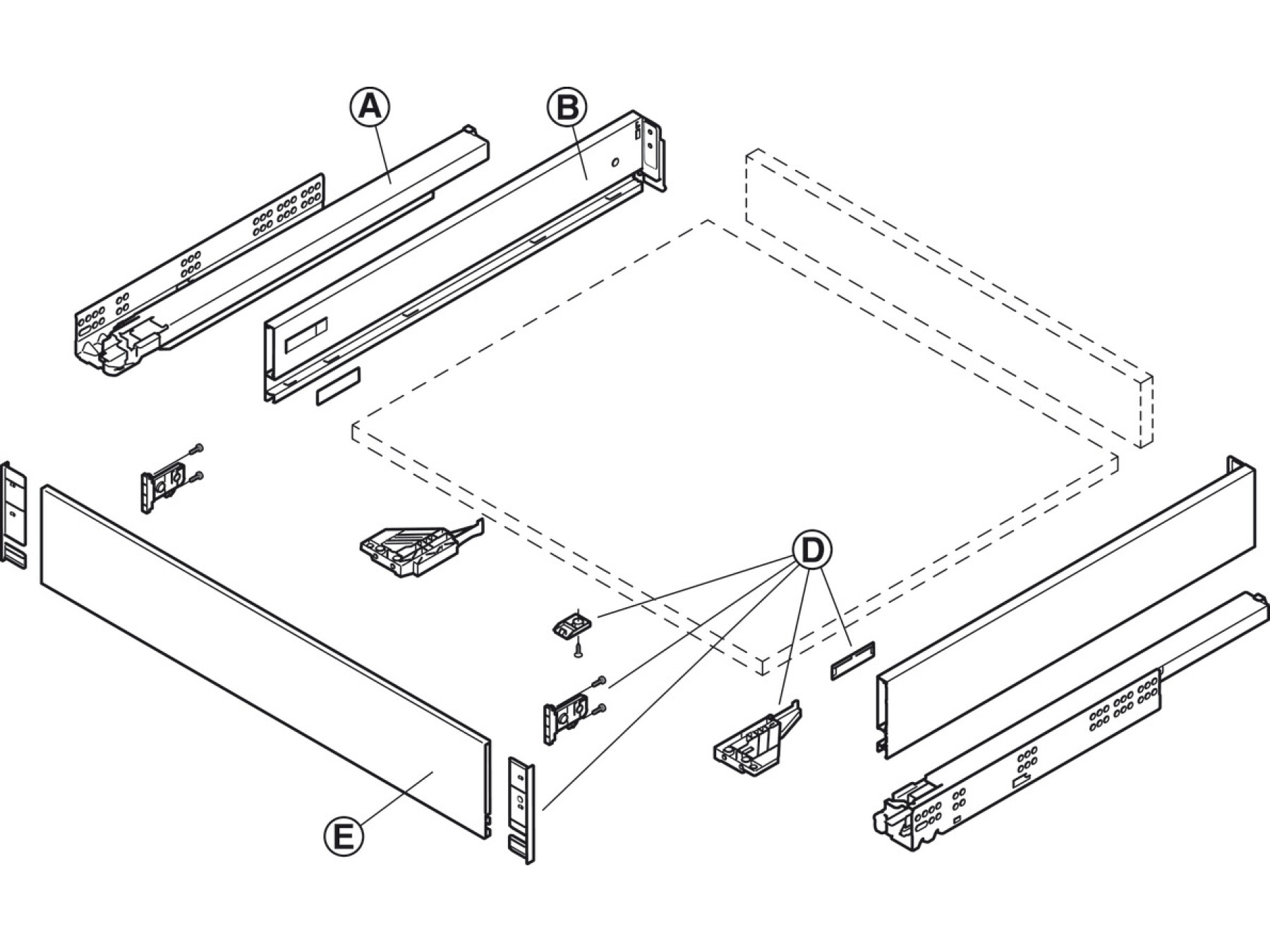 A
B
D
E