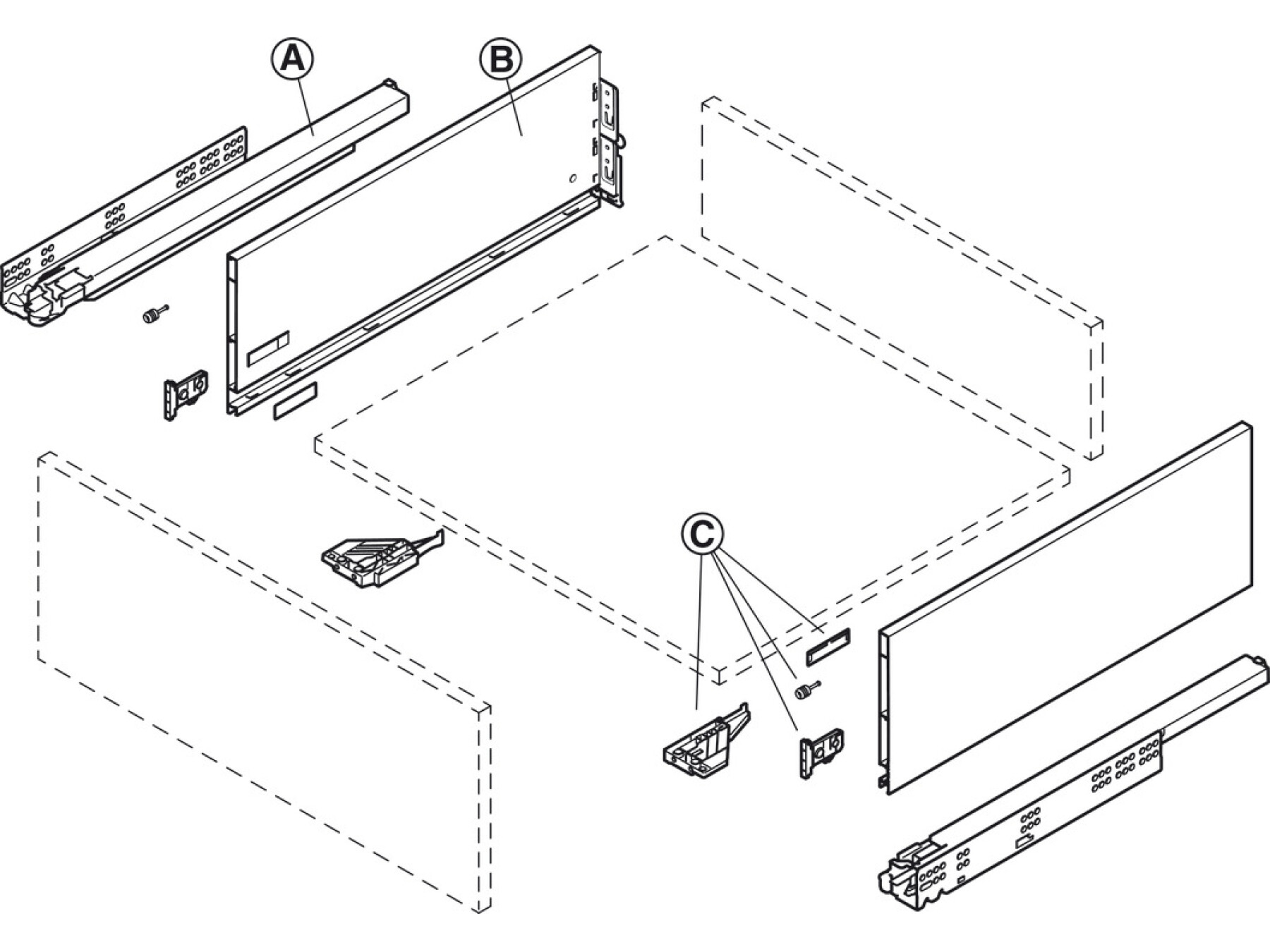 A
B
C