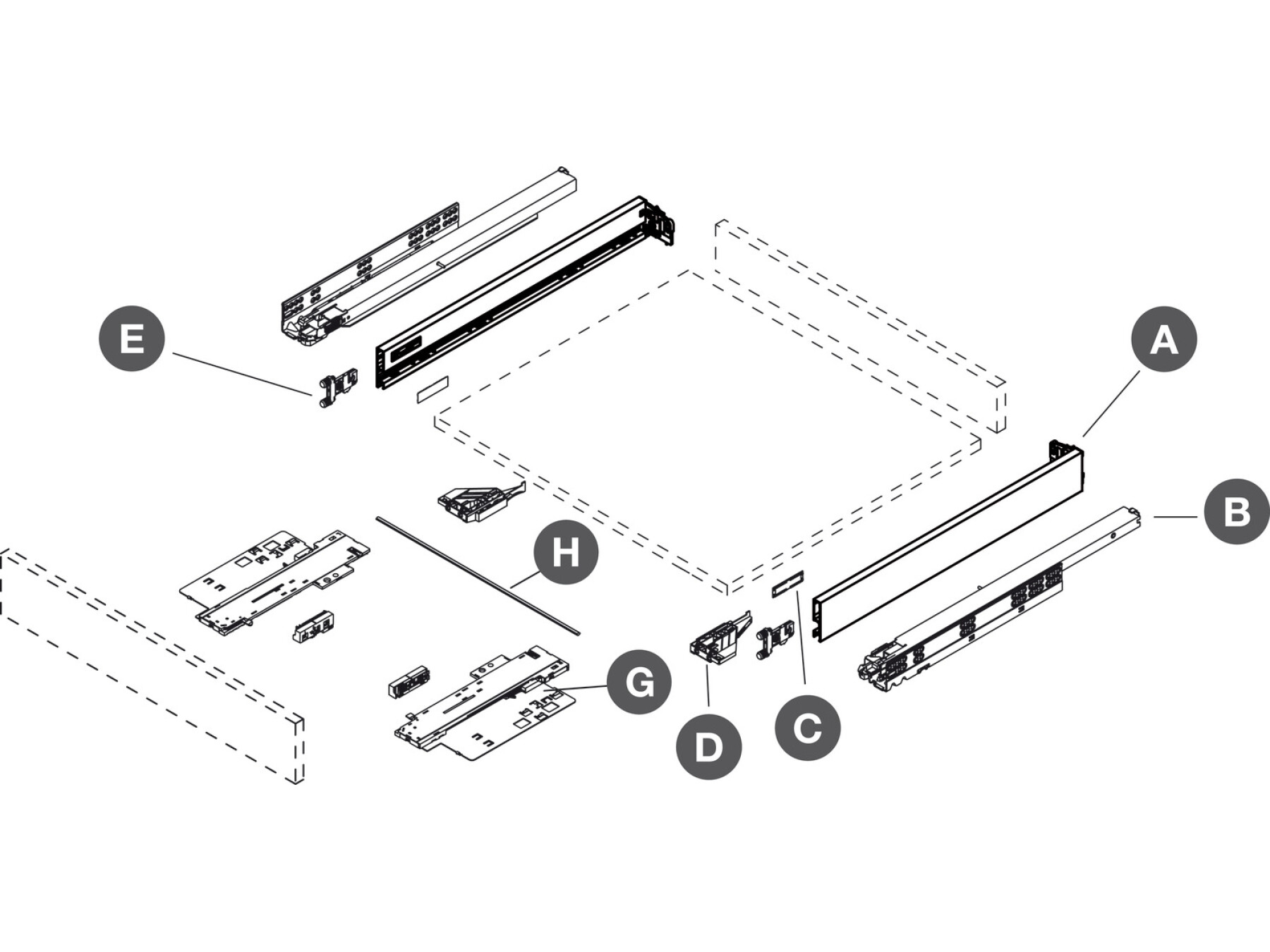 E
A
B
H
G
D
C