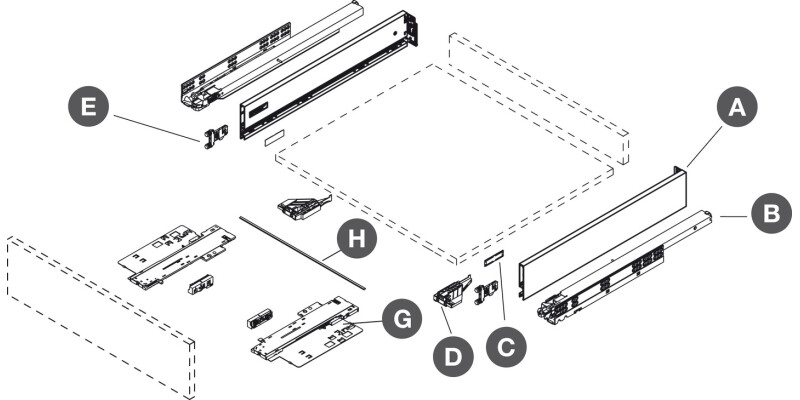 E
A
B
H
G
D
C