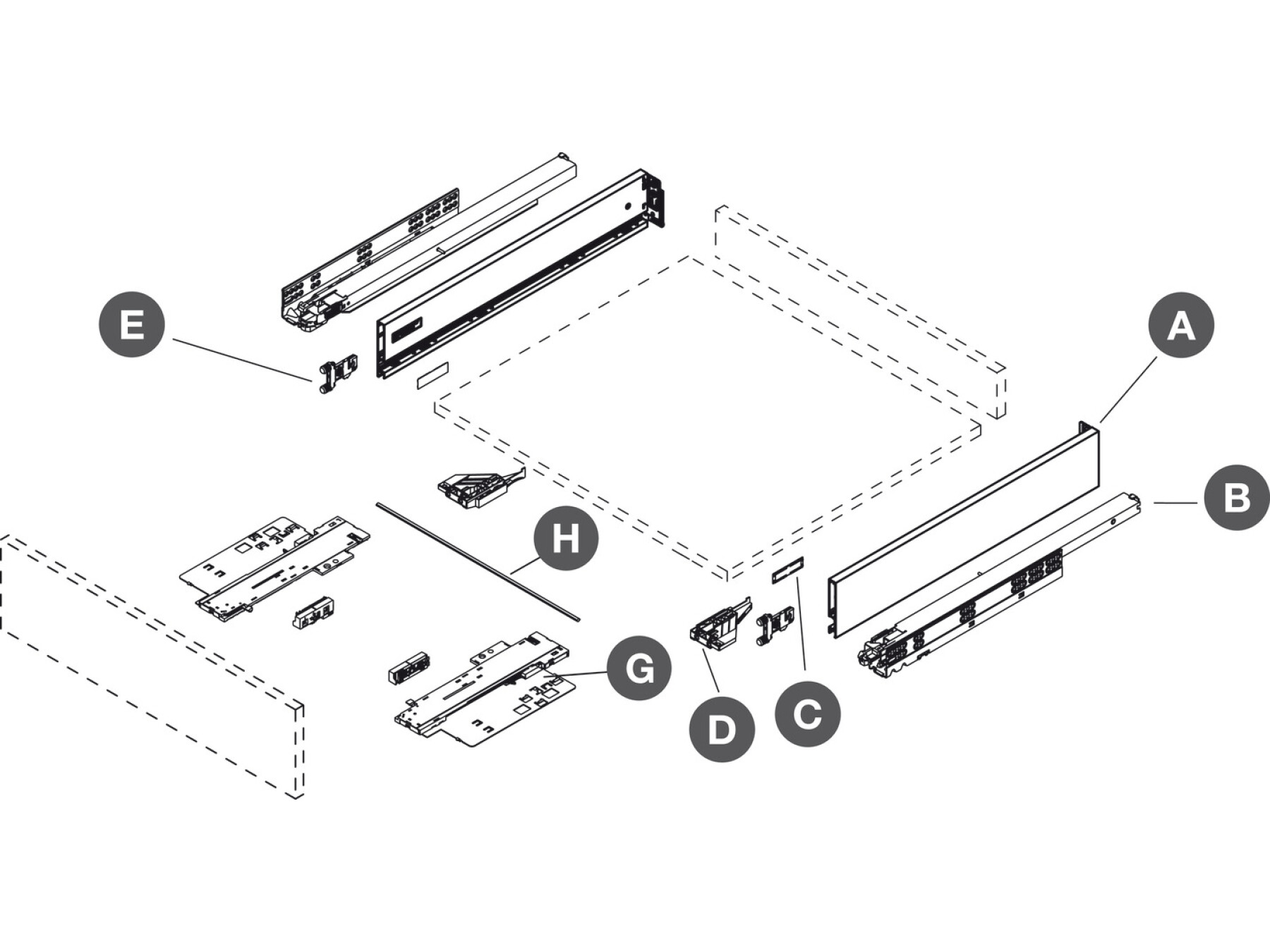 E

A

B

H

G

D

C