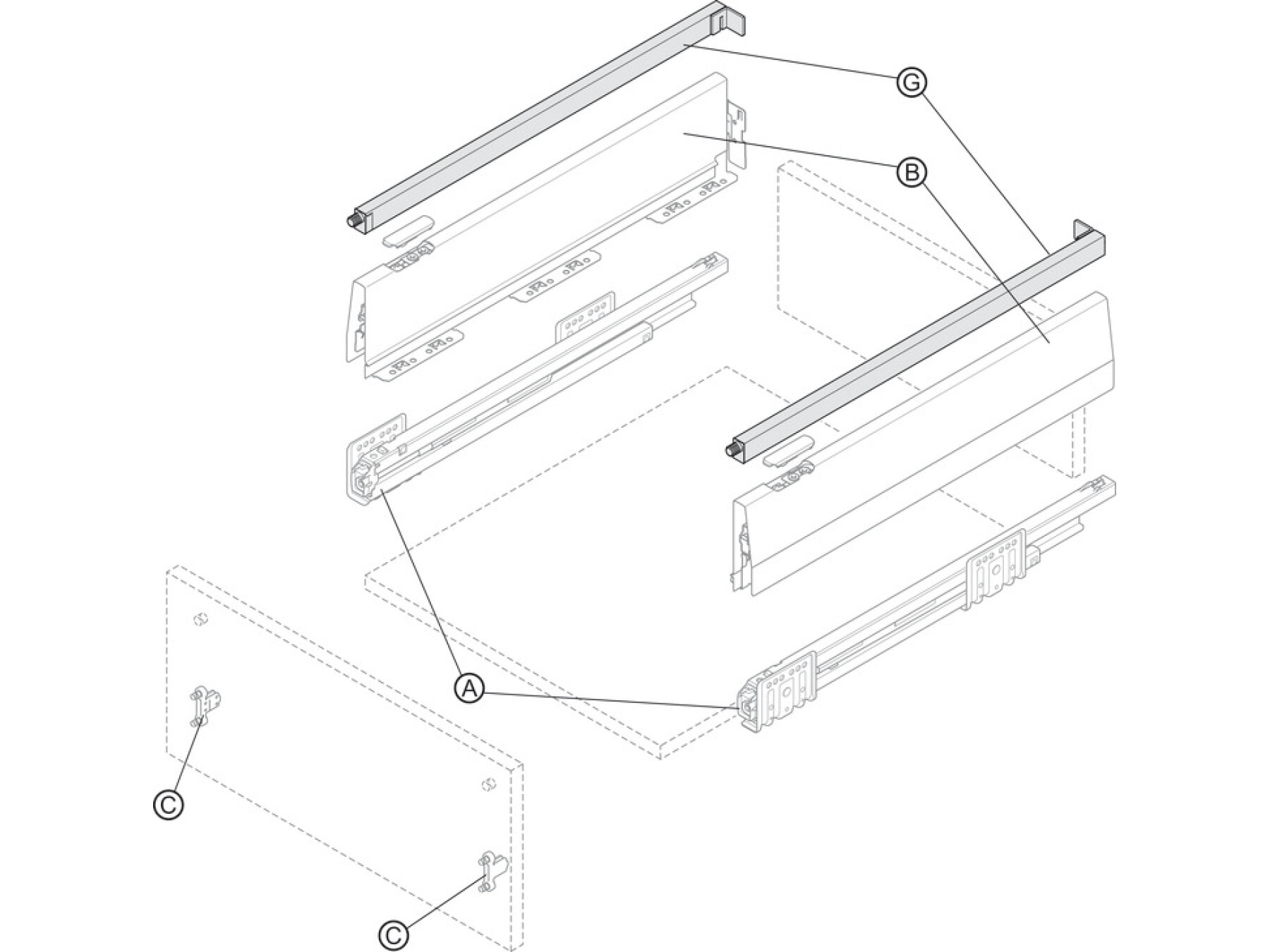 G

B

A

C

C