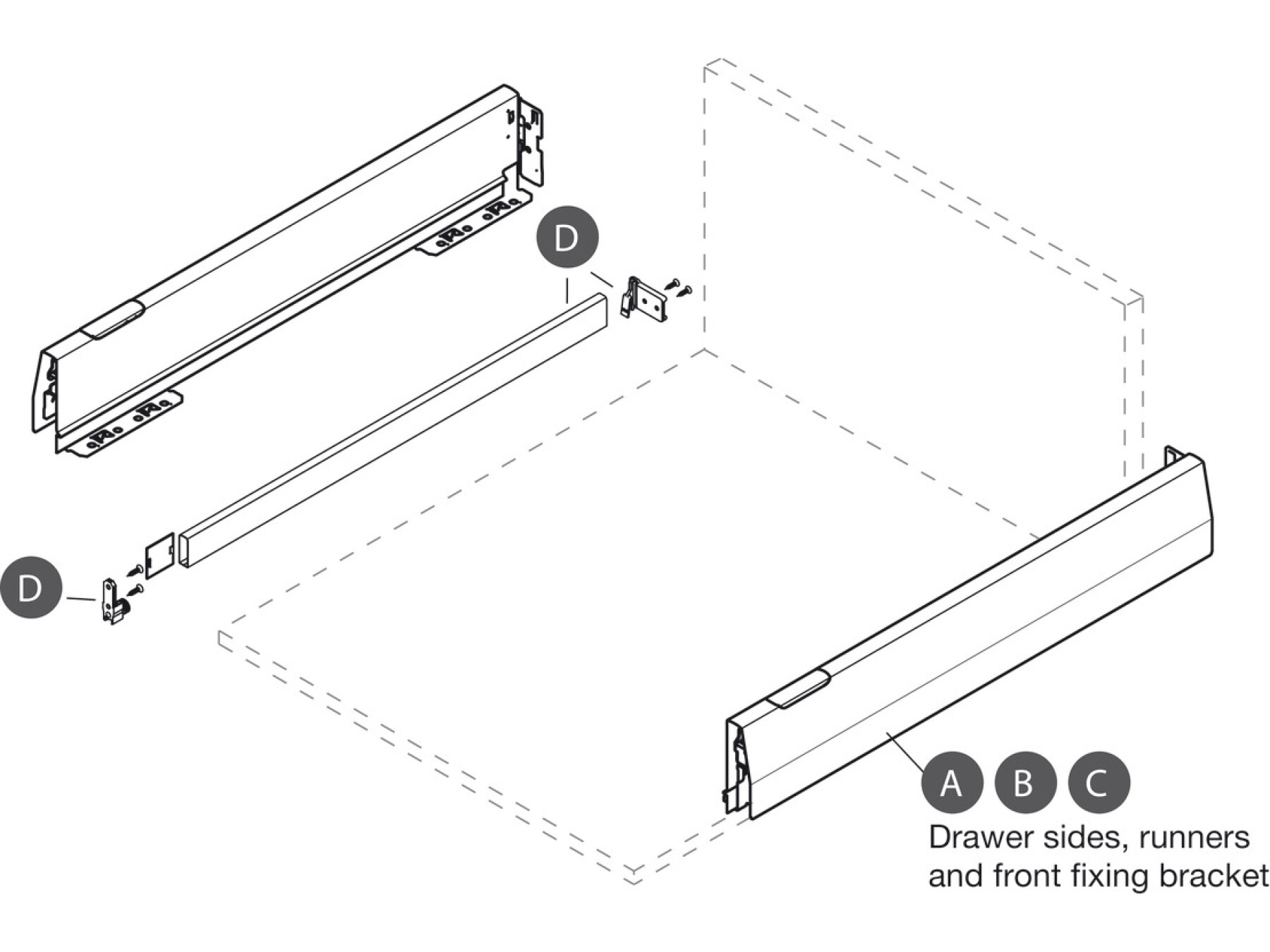 D

D

A B C

Drawer sides, runners and front fixing bracket