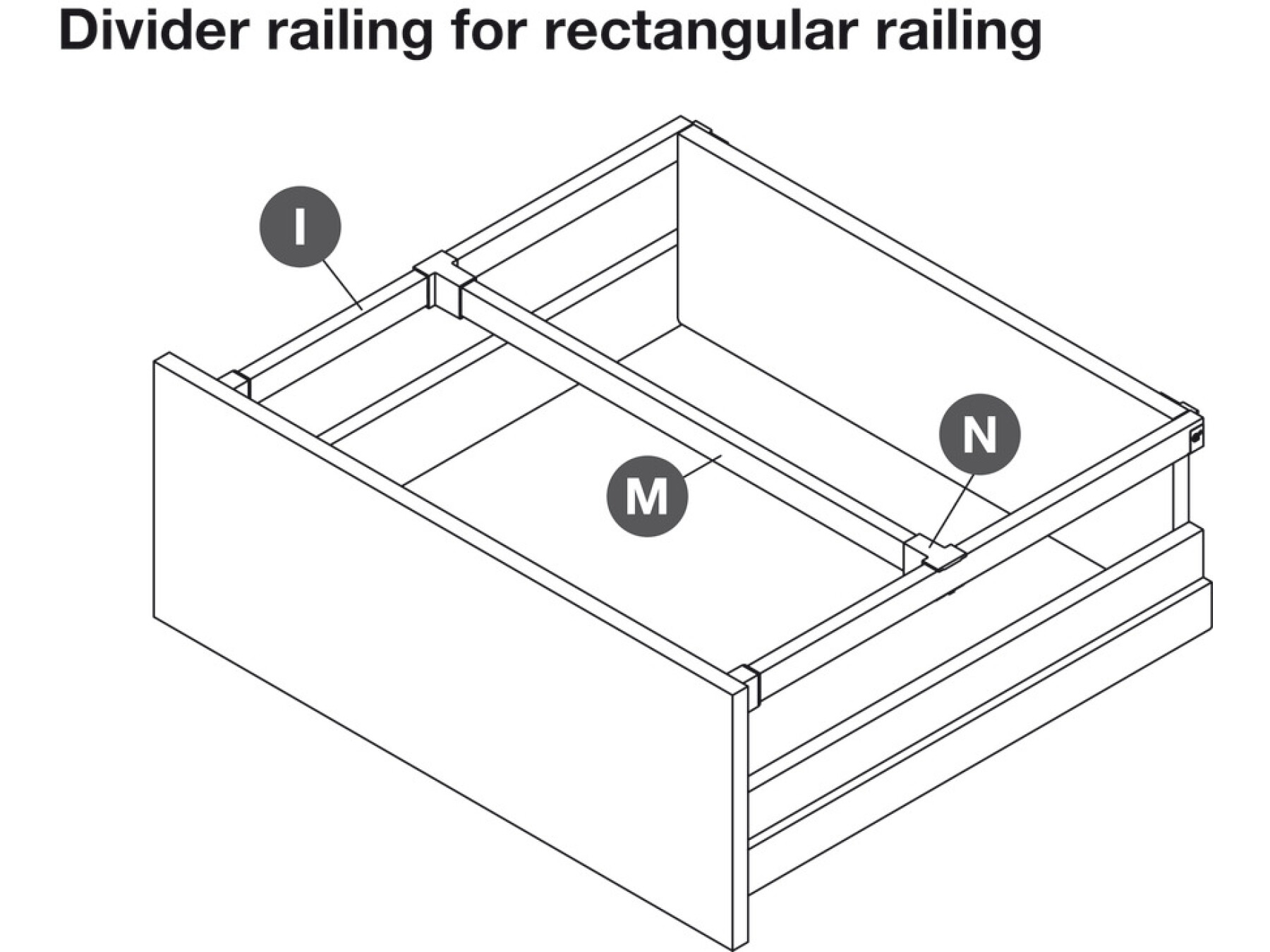 Divider railing for rectangular railing

I

N

M