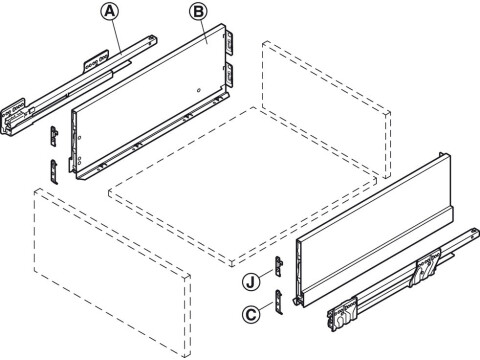 A
B
J
C