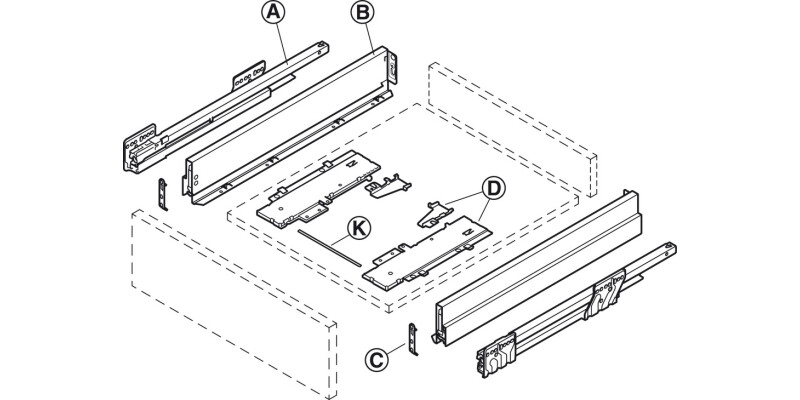 A
B
D
K
C