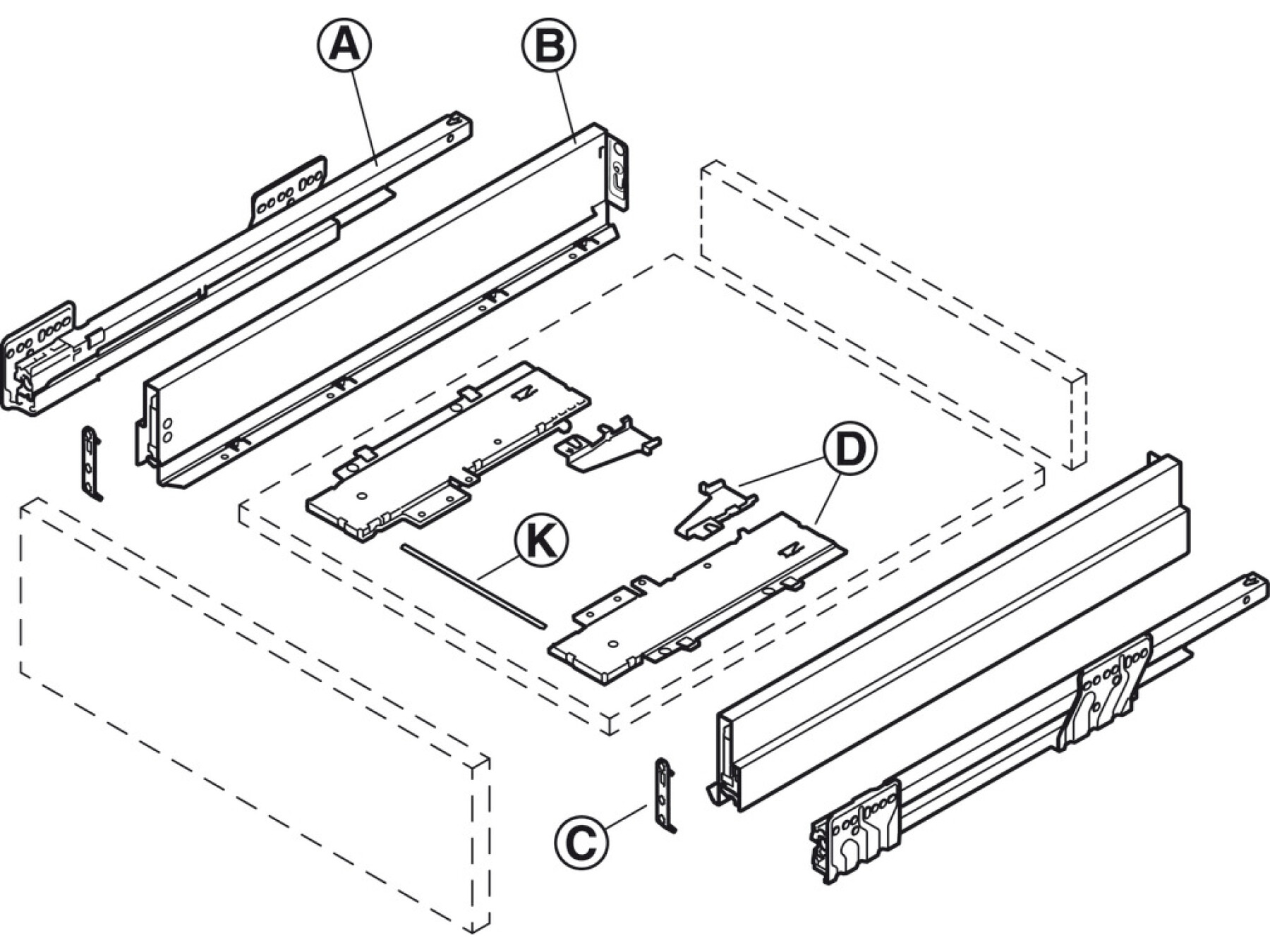 A
B
D
K
C