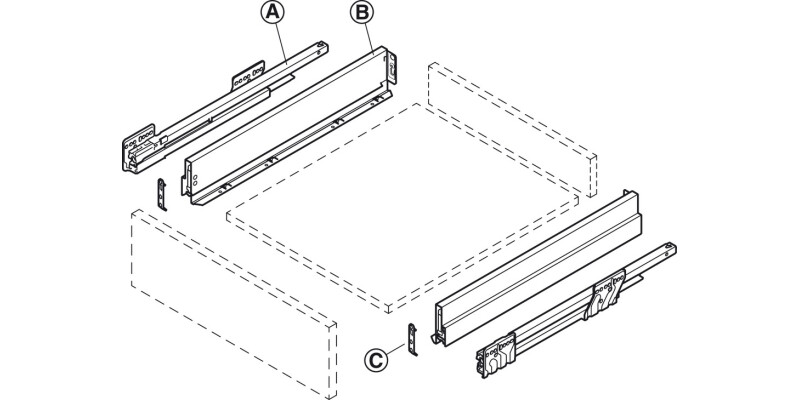 A
B
C