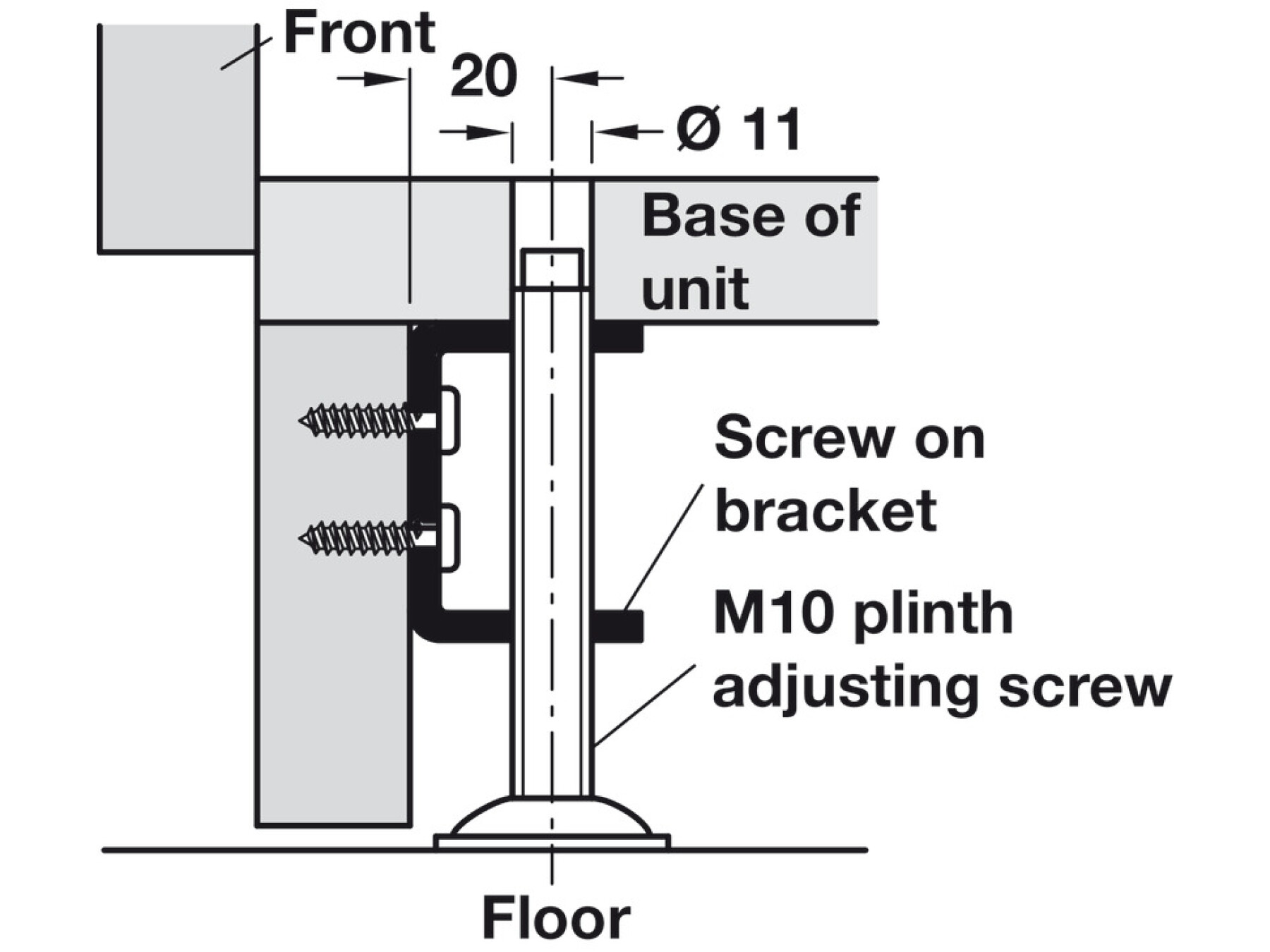 Front

20

Ø 11

Base of unit

Screw on bracket

M10 plinth adjusting screw

Floor