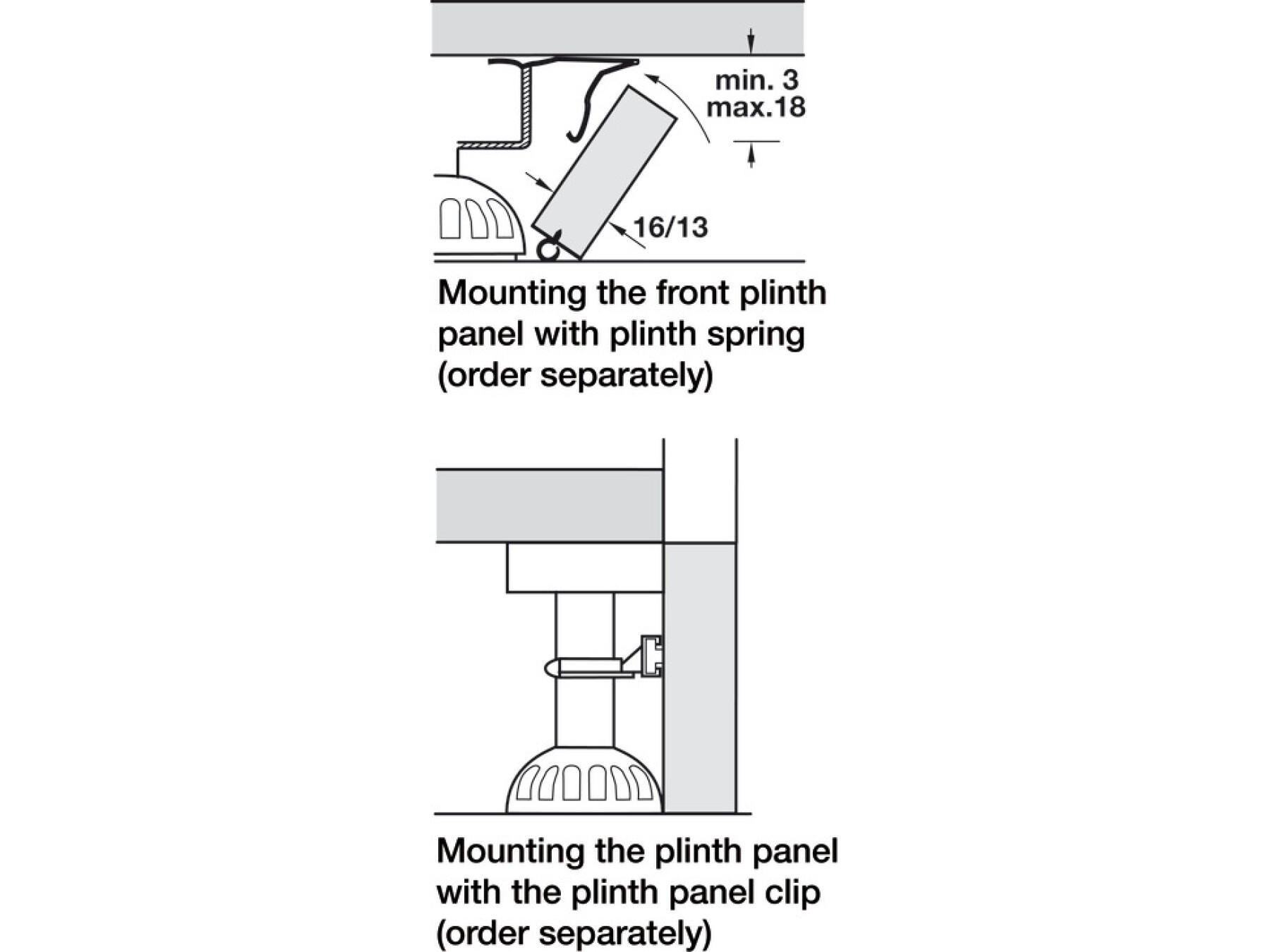 min. 3
max.18

16/13

Mounting the front plinth panel with plinth spring (order separately)

Mounting the plinth panel with the plinth panel clip (order separately)