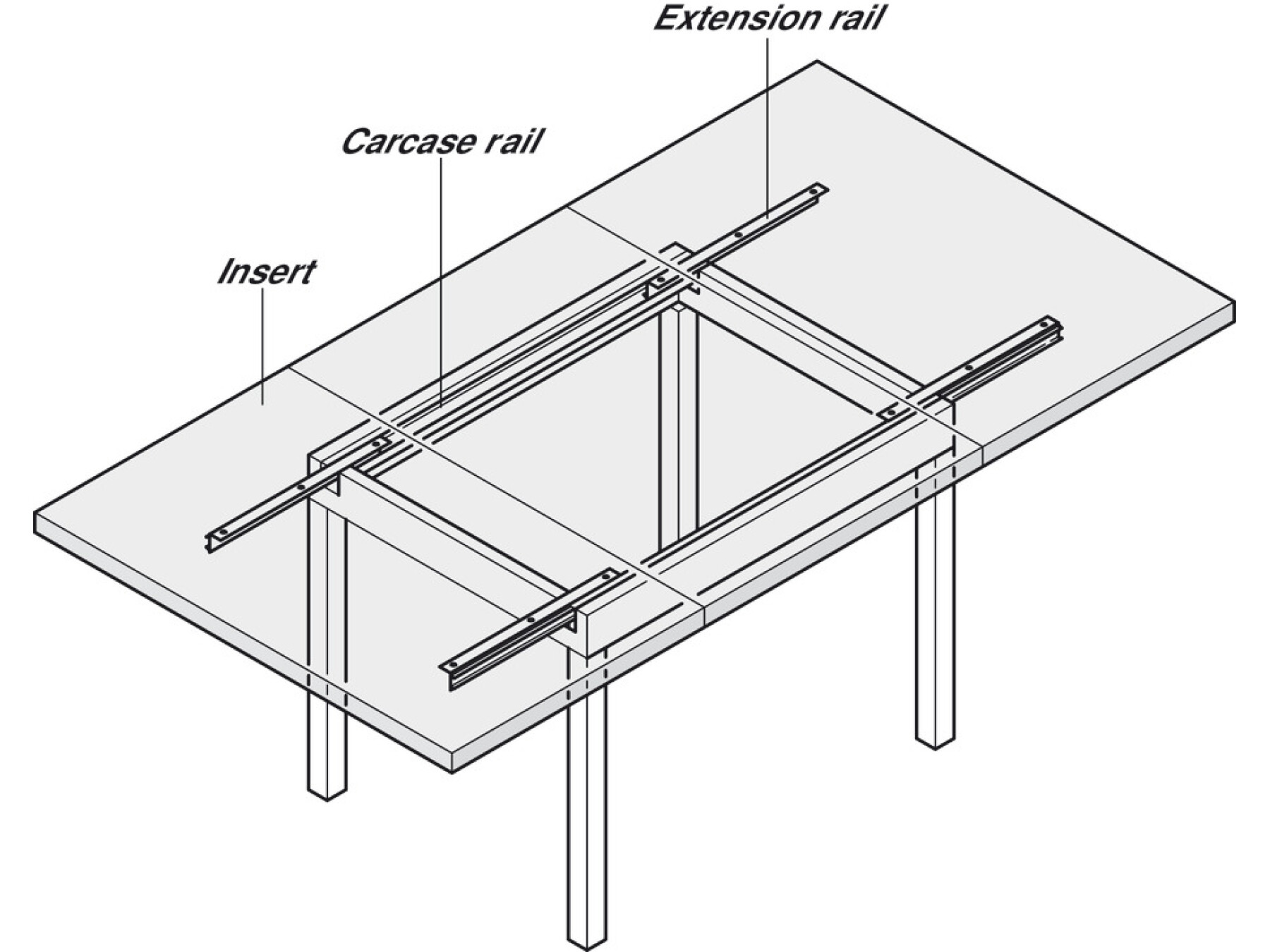 Extension rail

Carcase rail

Insert