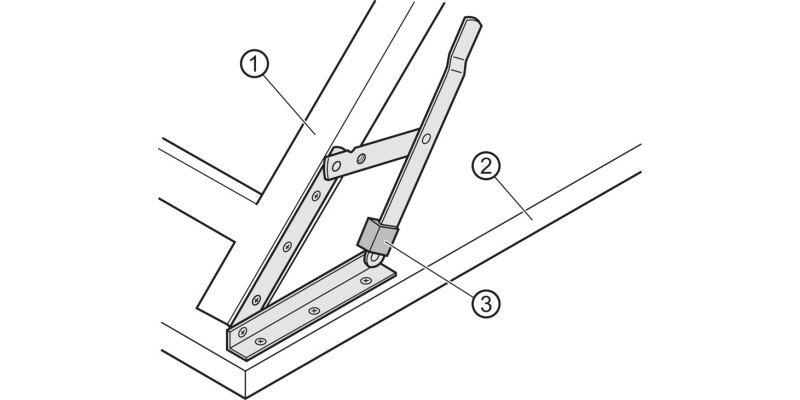 1
2
3